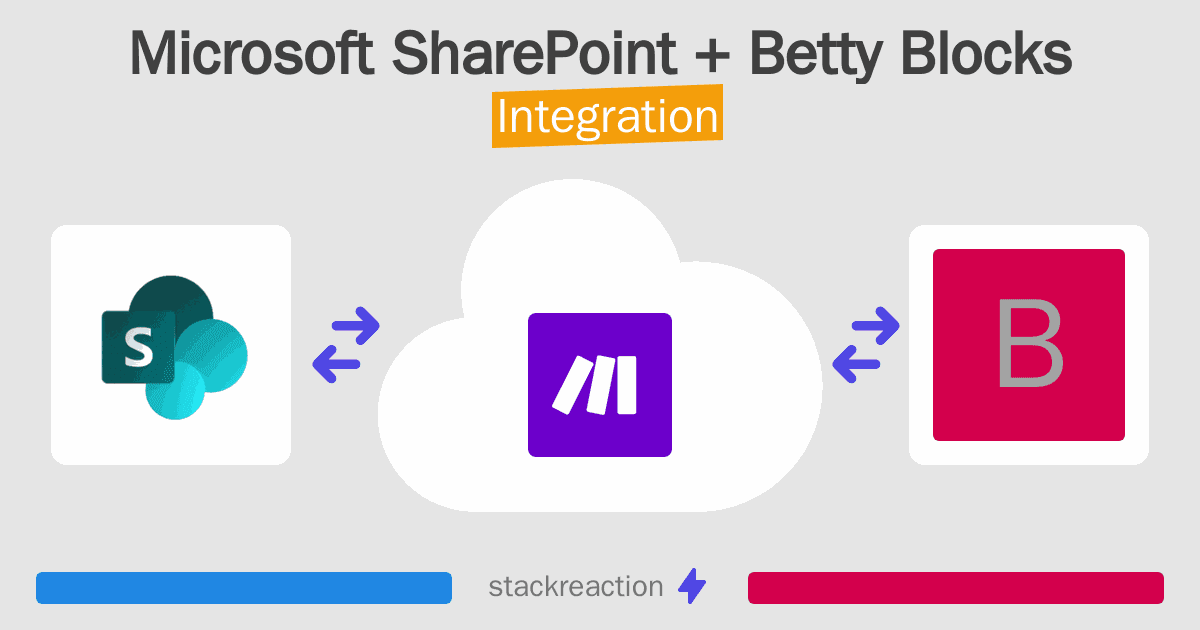 Microsoft SharePoint + Betty Blocks
Integration

S

B

stackreaction