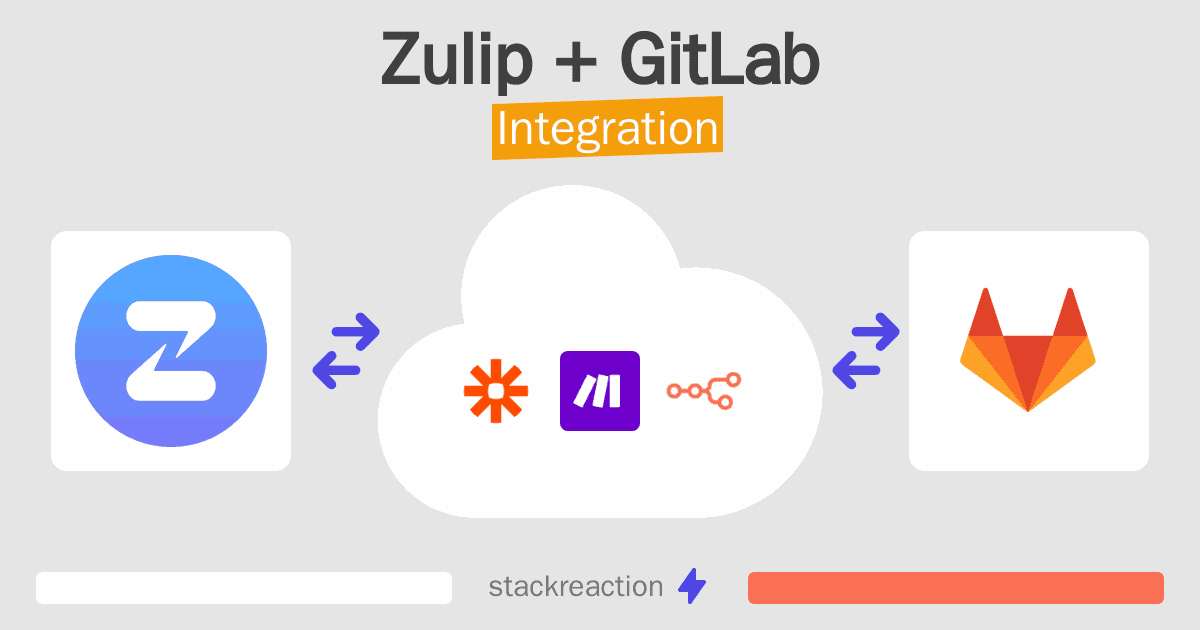 Zulip + GitLab
Integration

stackreaction