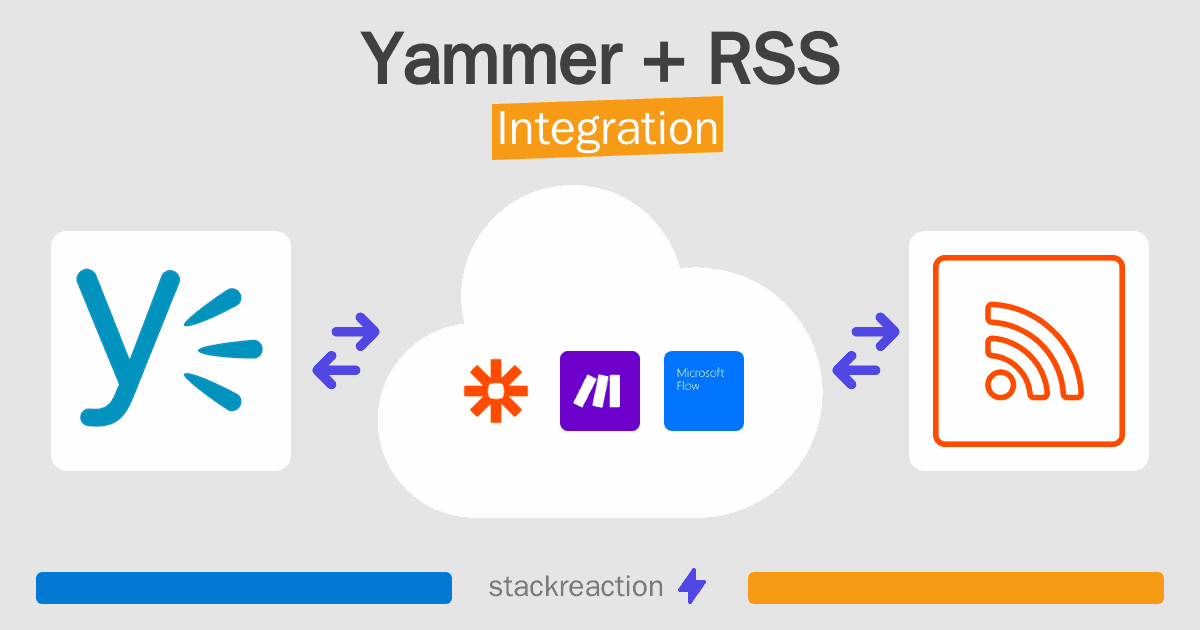 Yammer + RSS
Integration

Microsoft Flow

stackreaction