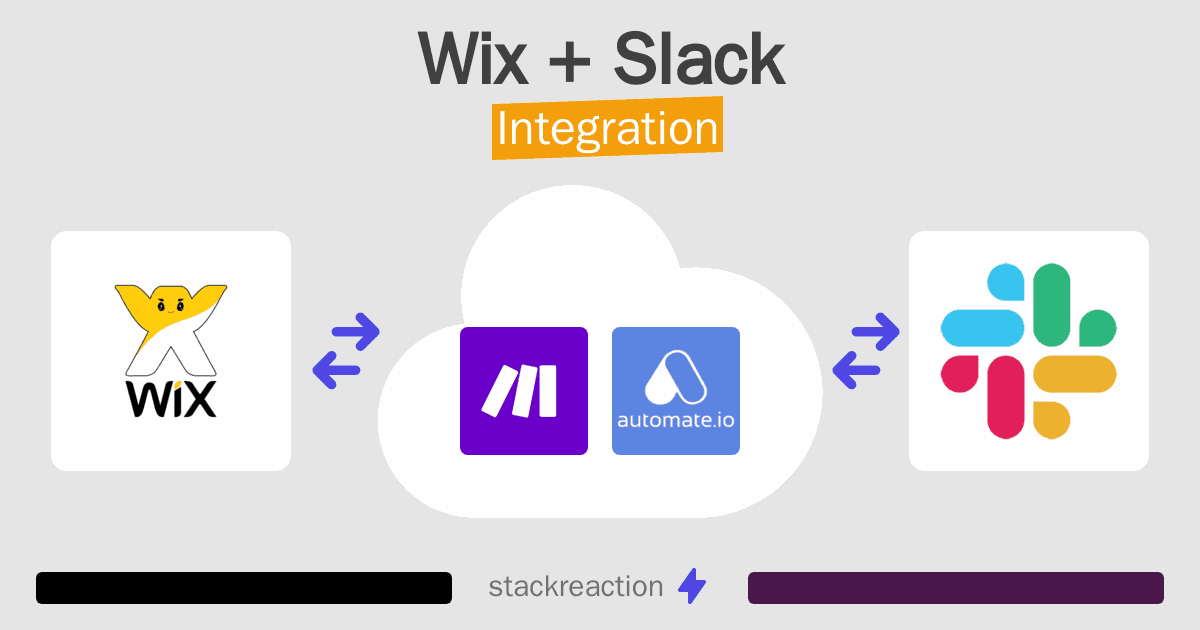 Wix + Slack
Integration

WiX

automate.io

stackreaction