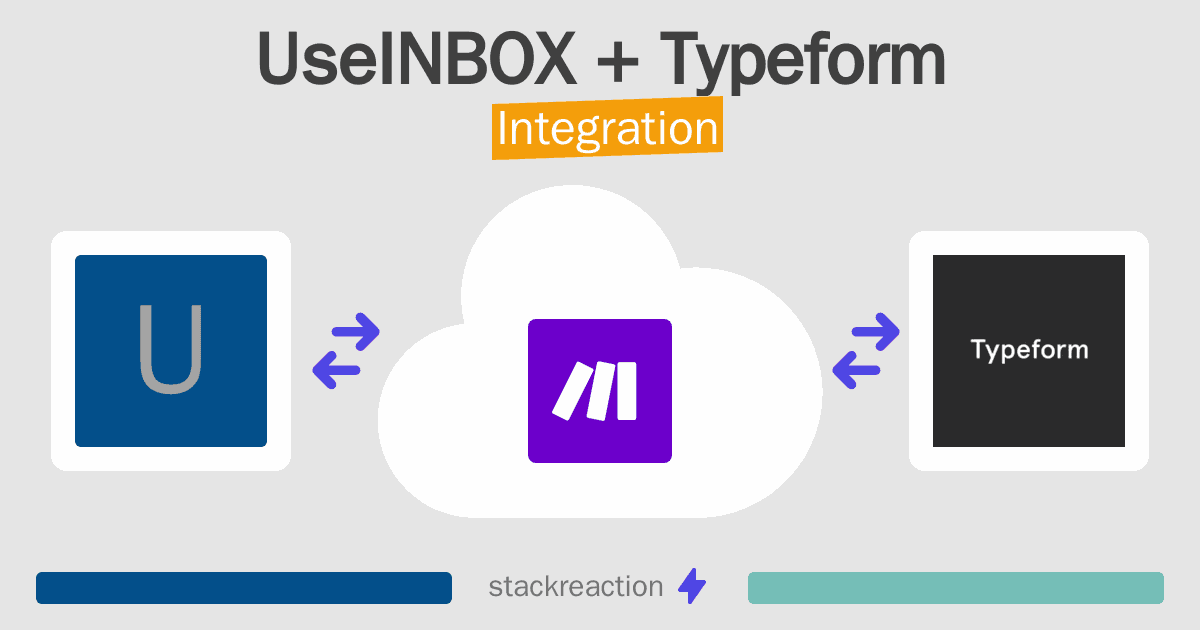 UseINBOX + Typeform
Integration

U

Typeform

stackreaction