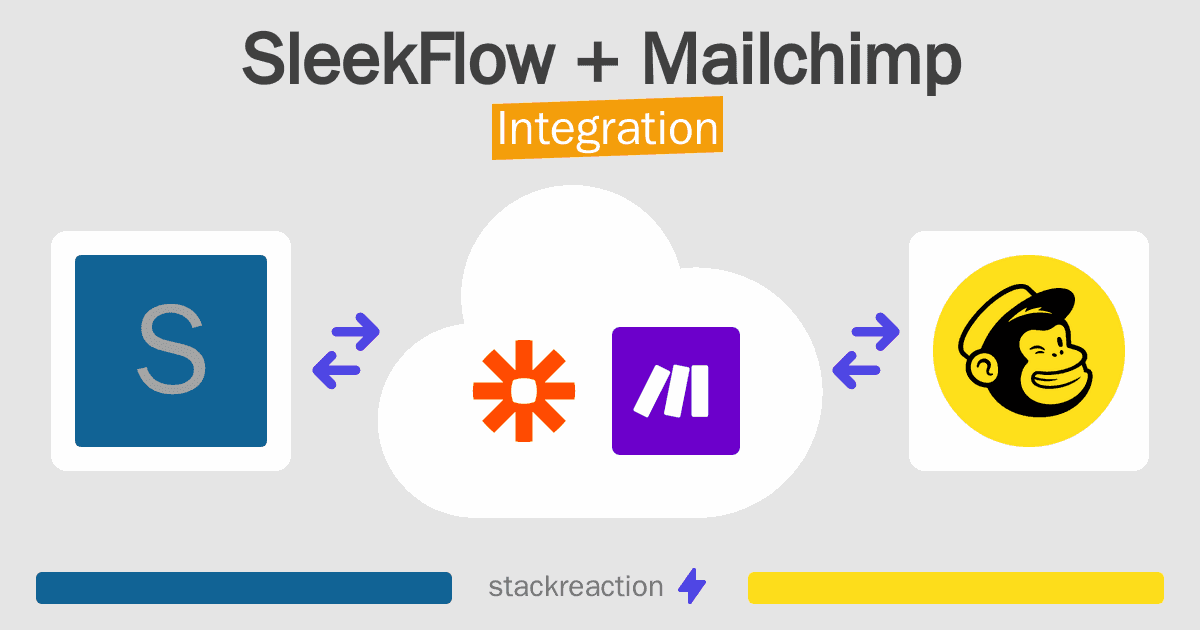 SleekFlow + Mailchimp
Integration

S

stackreaction