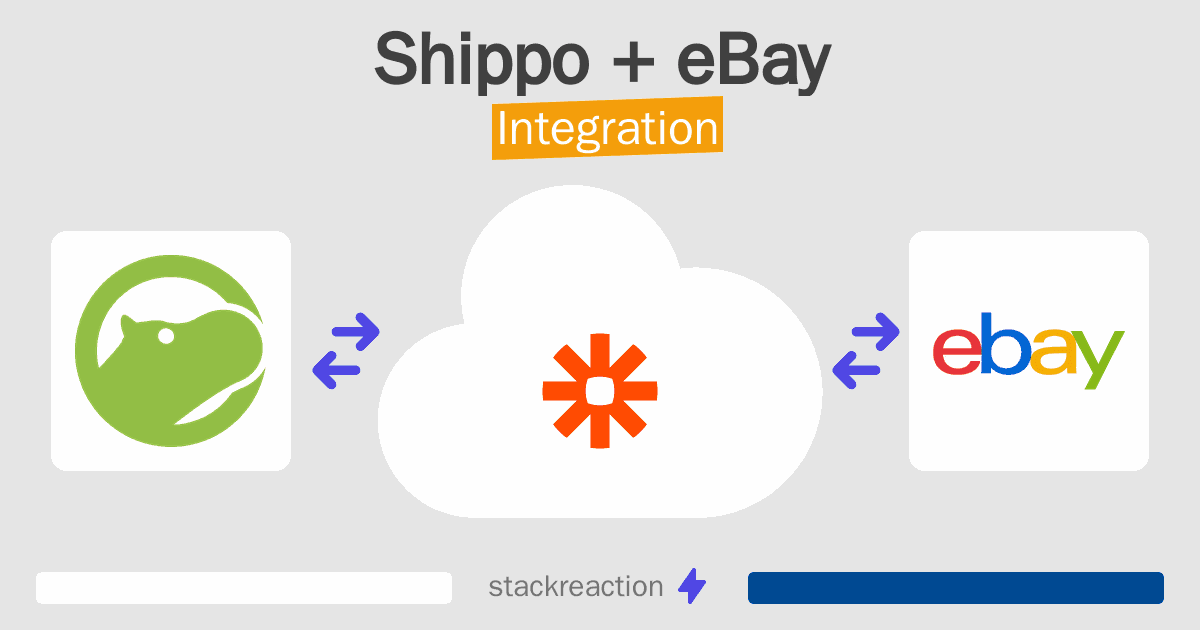 Shippo + eBay
Integration

ebay

stackreaction