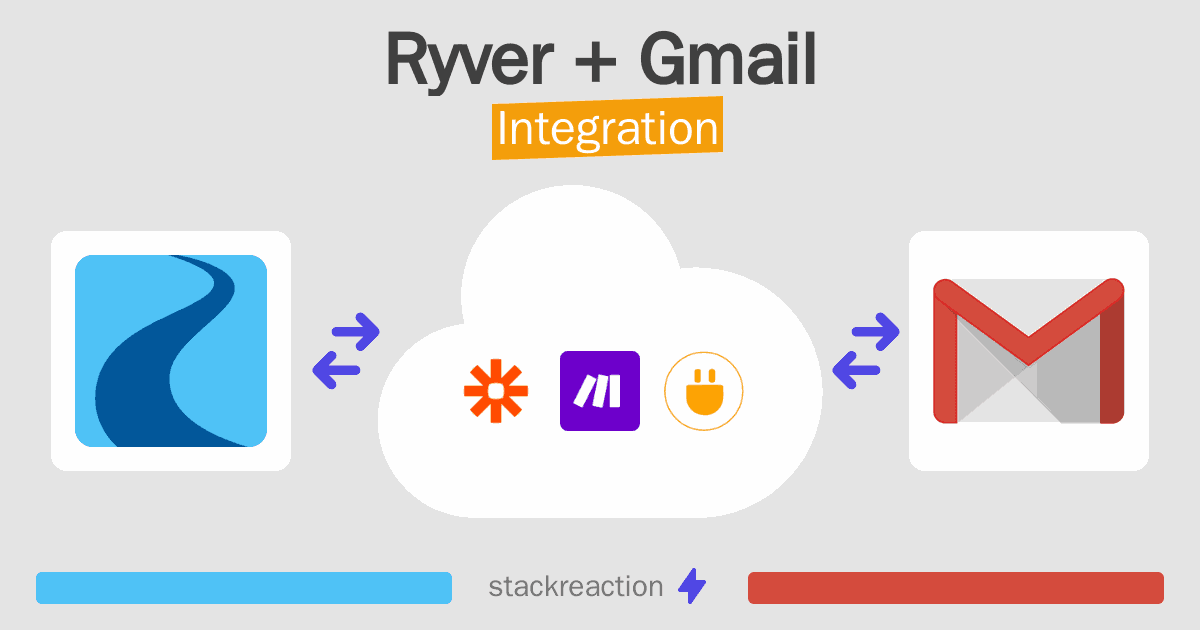 Ryver + Gmail
Integration

stackreaction