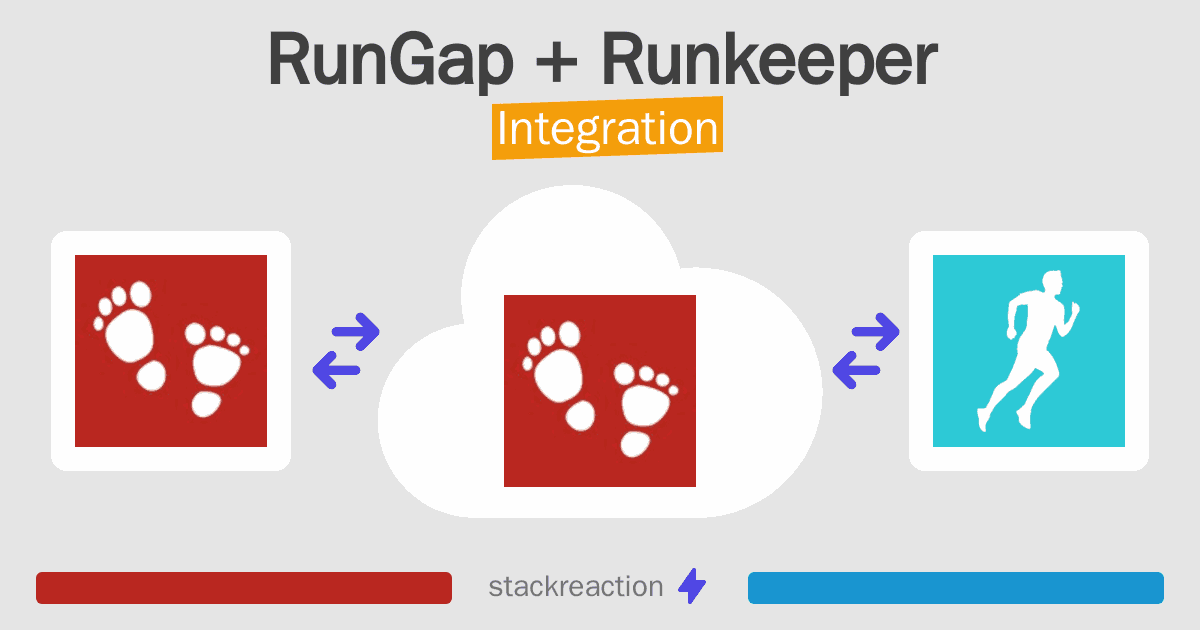 RunGap + Runkeeper
Integration

stackreaction