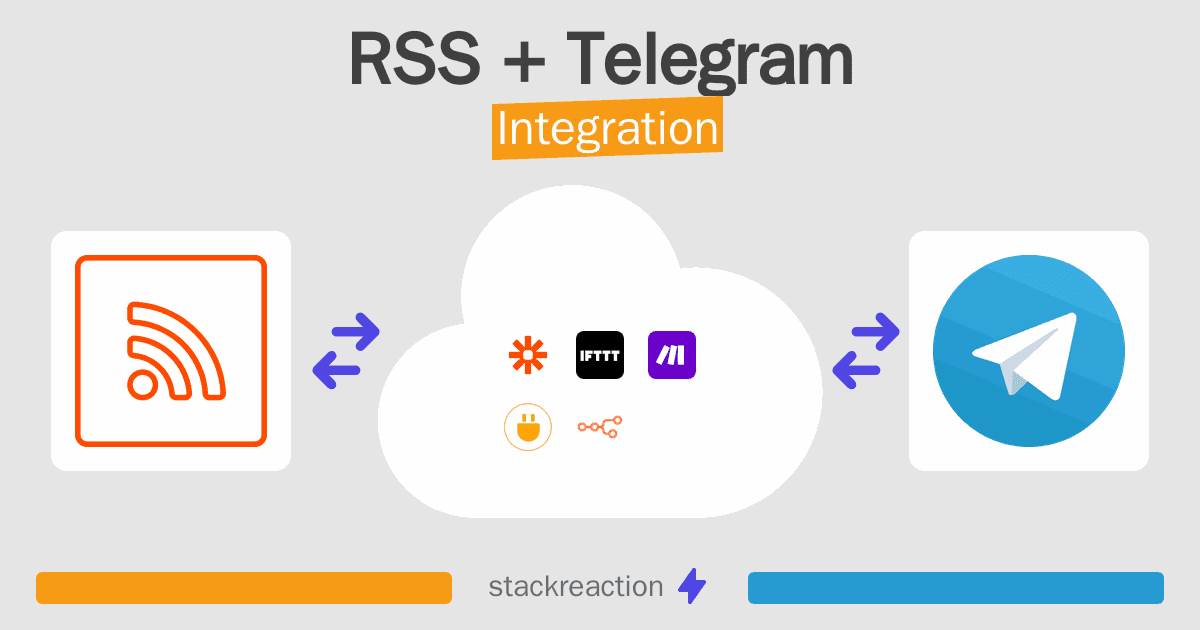 RSS + Telegram
Integration

IFTTT

stackreaction