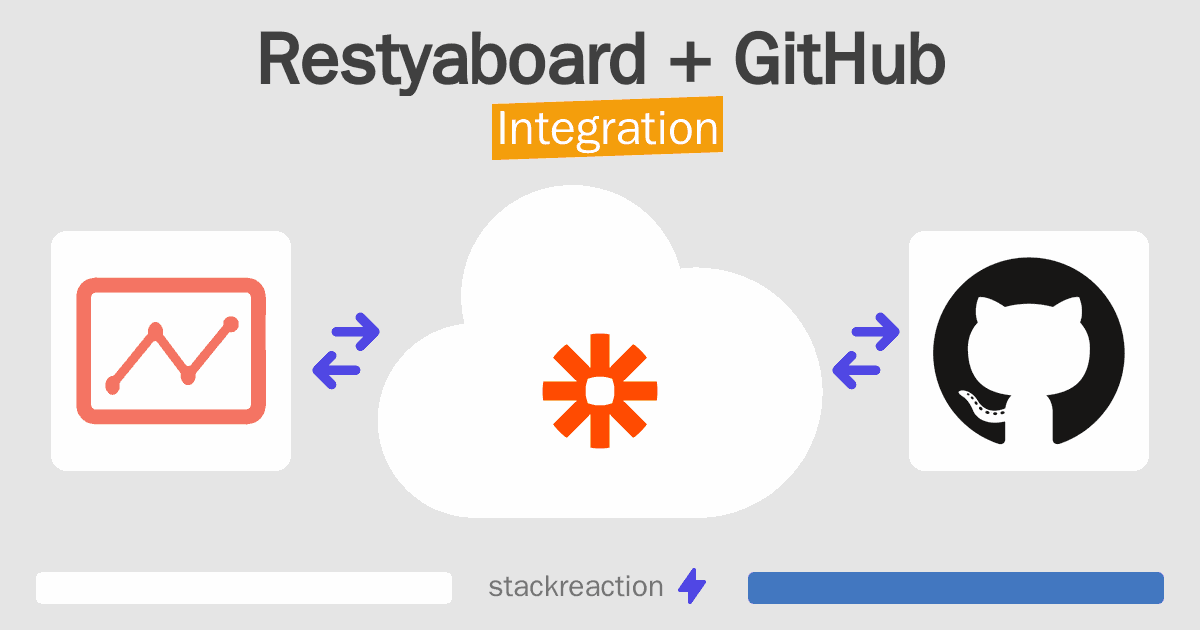 Restyaboard + GitHub
Integration

stackreaction