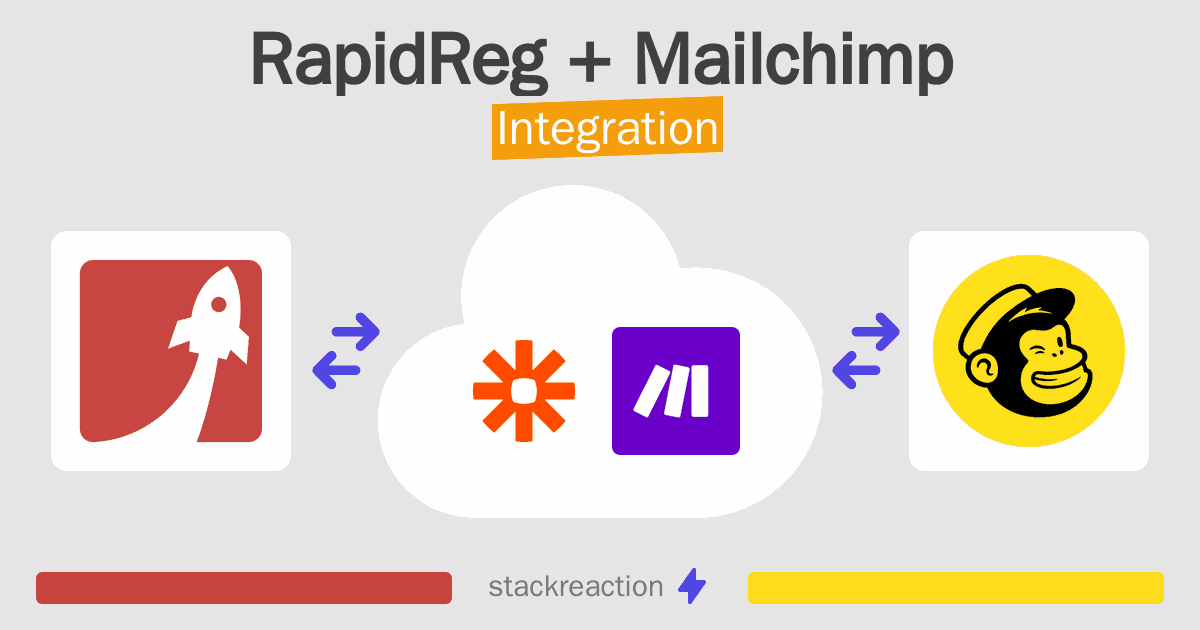 RapidReg + Mailchimp
Integration

stackreaction