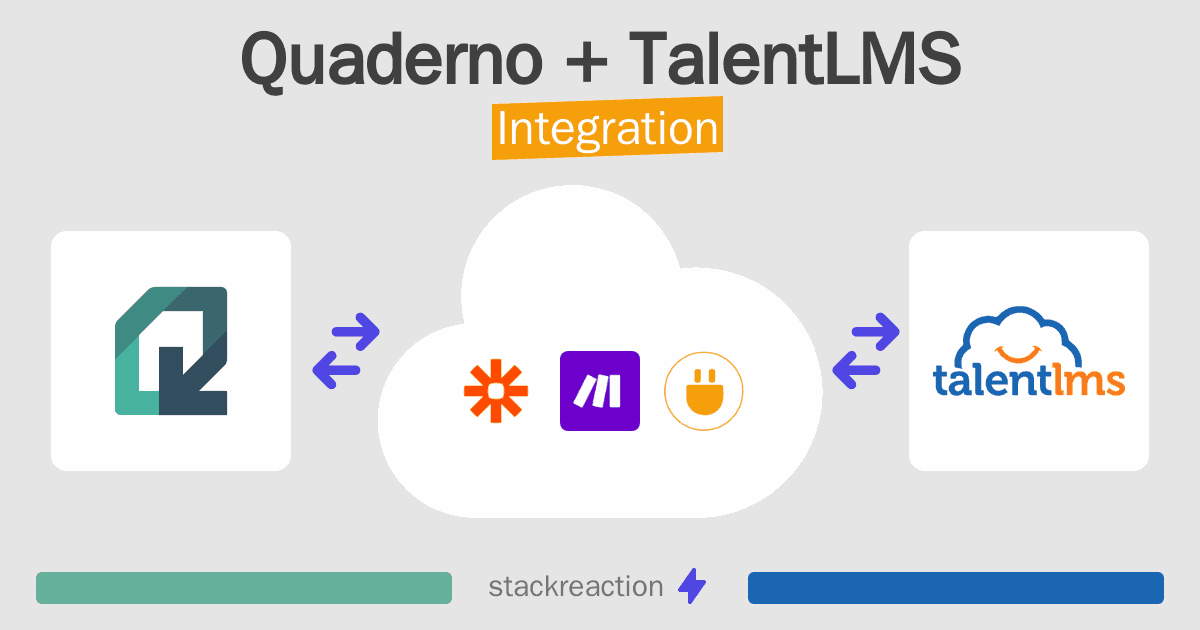 Quaderno + TalentLMS
Integration

talentlms

stackreaction