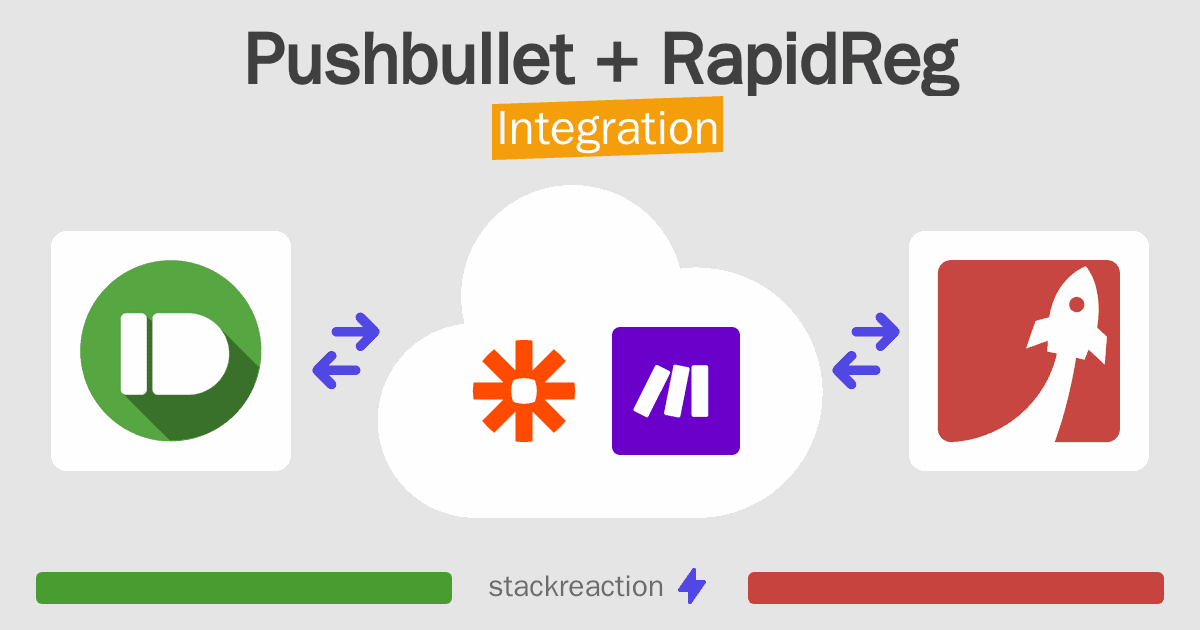 Pushbullet + RapidReg
Integration

stackreaction