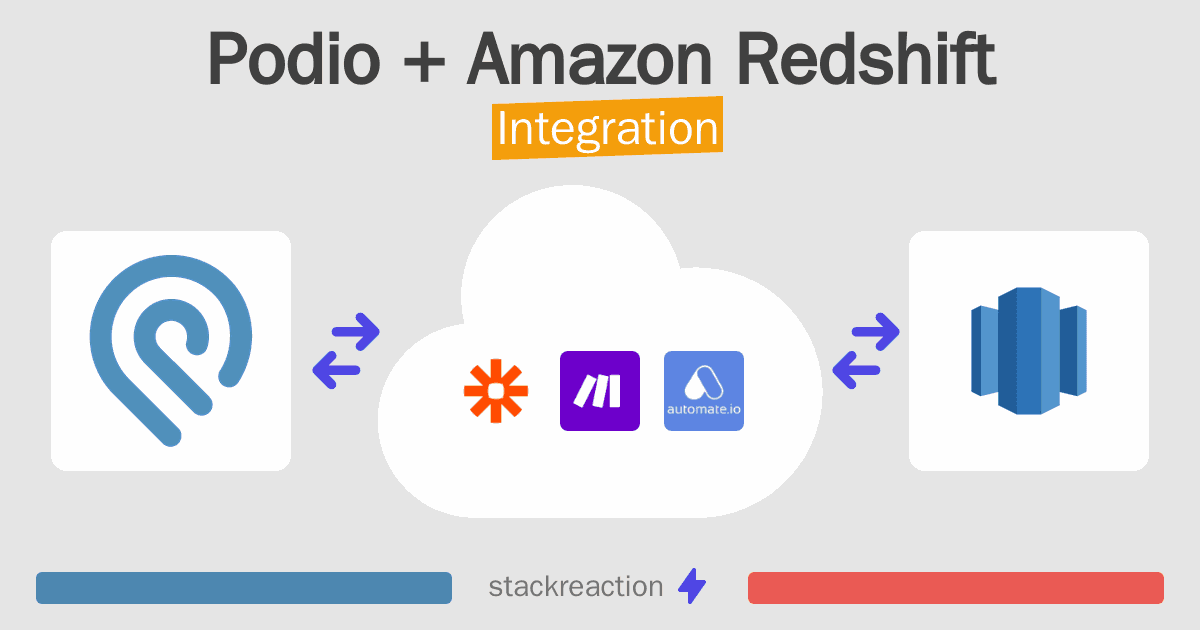 Podio + Amazon Redshift
Integration

automate.io

stackreaction