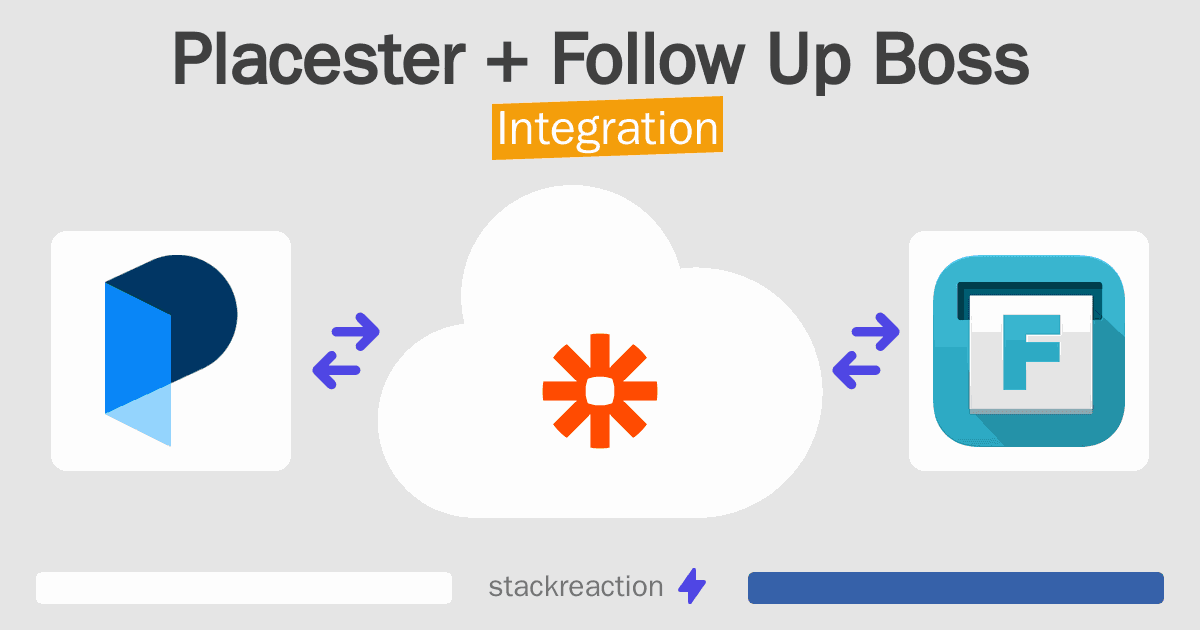 Placester + Follow Up Boss
Integration

F

stackreaction