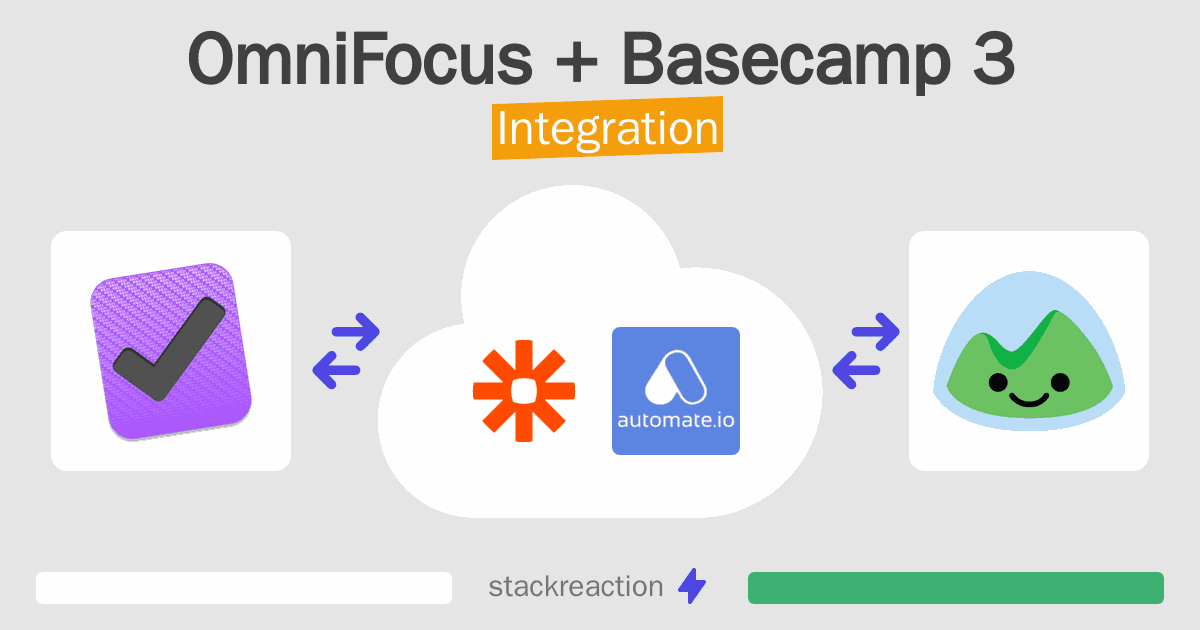 OmniFocus + Basecamp 3
Integration

automate.io

stackreaction