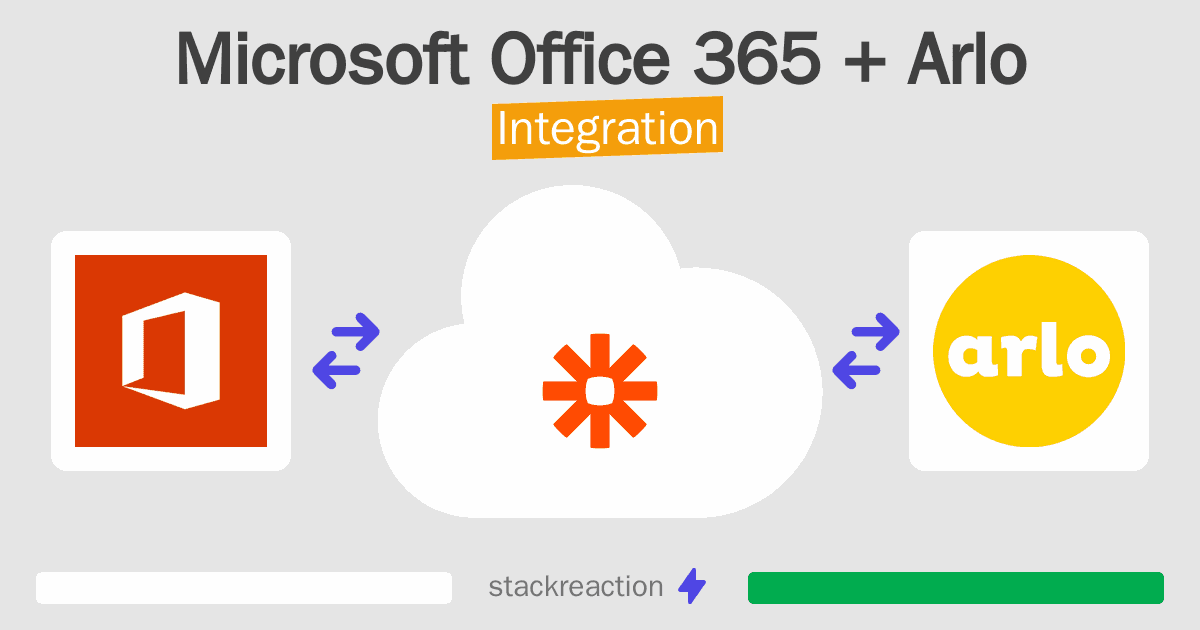 Microsoft Office 365 + Arlo

Integration

arlo

stackreaction