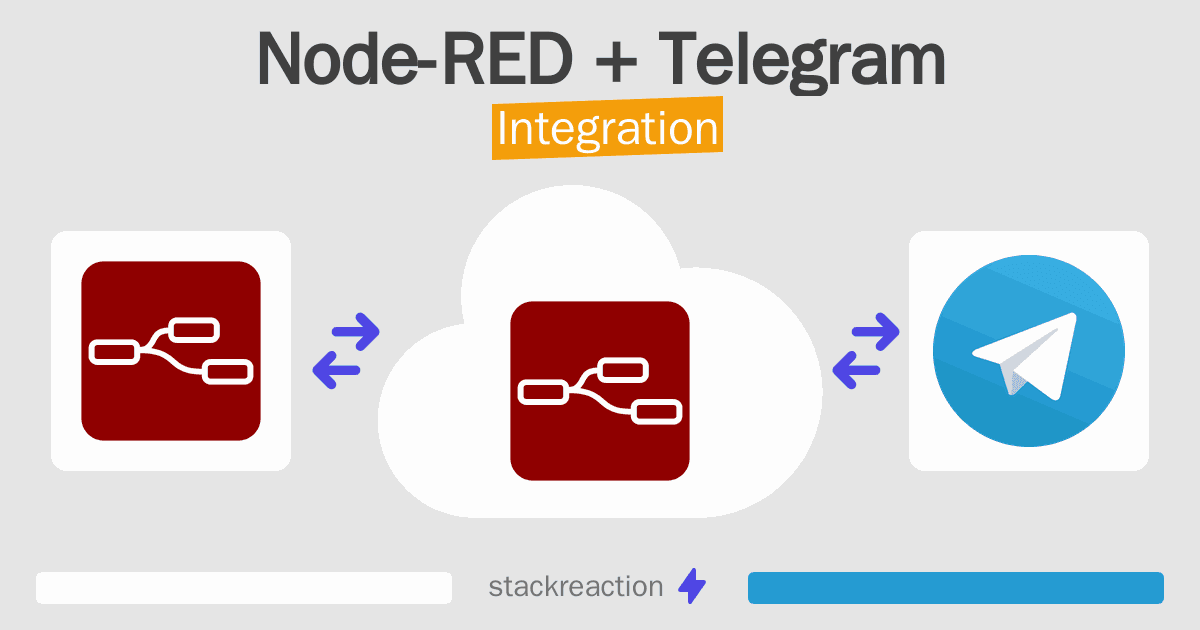 Node-RED + Telegram
Integration

stackreaction