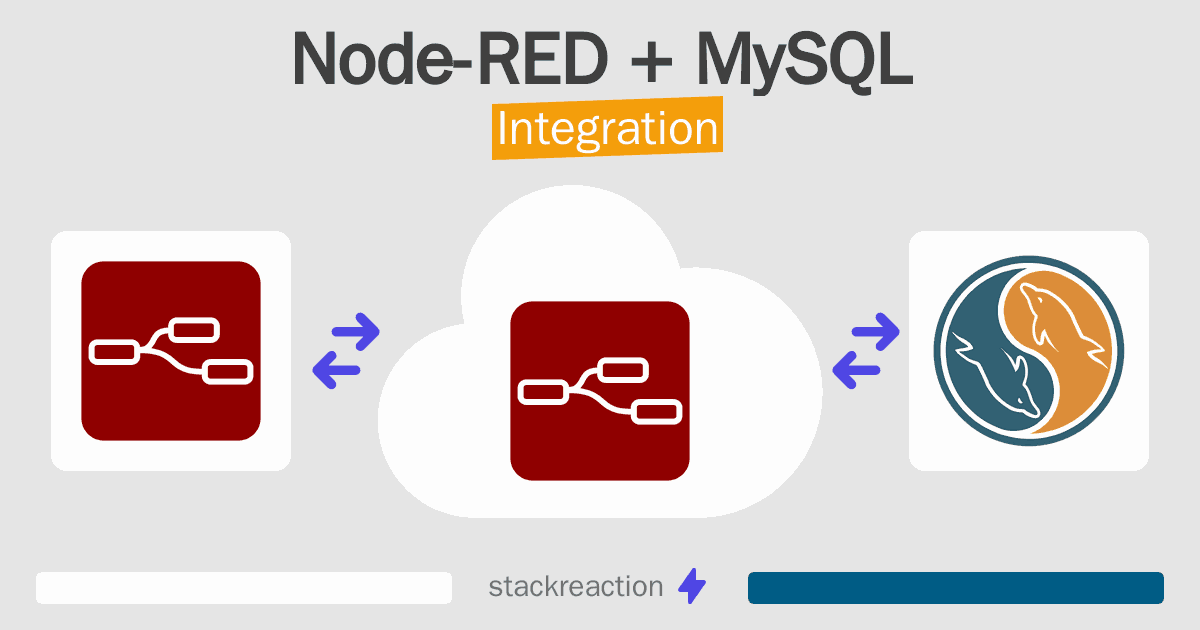 Node-RED + MySQL
Integration

stackreaction