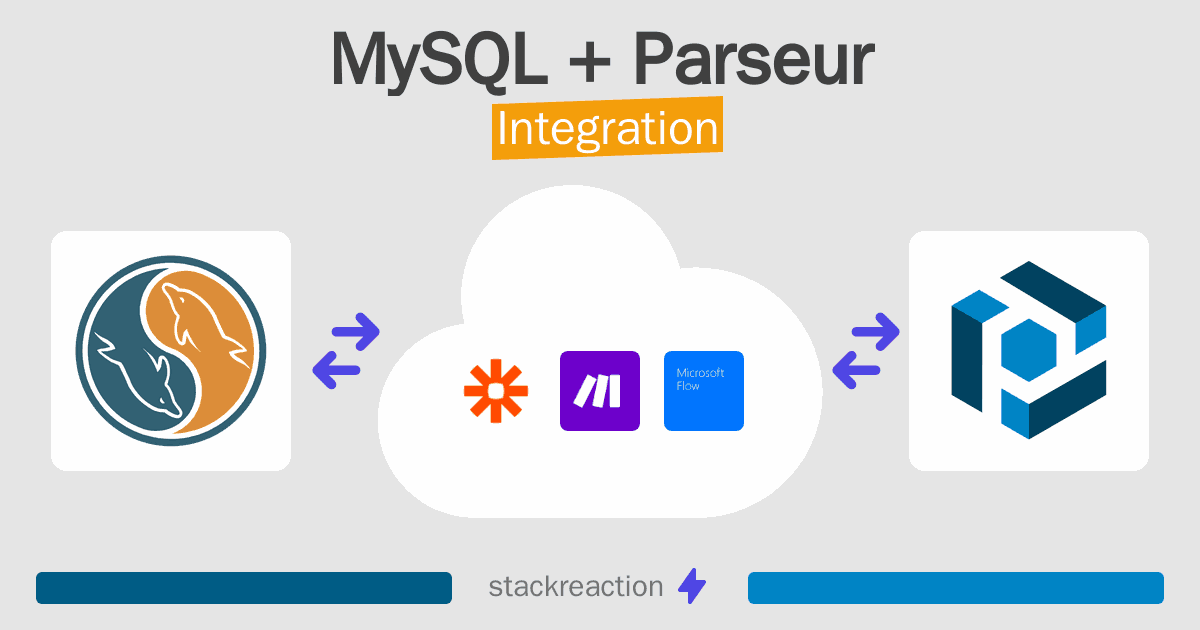 MySQL + Parseur
Integration

Microsoft Flow

stackreaction