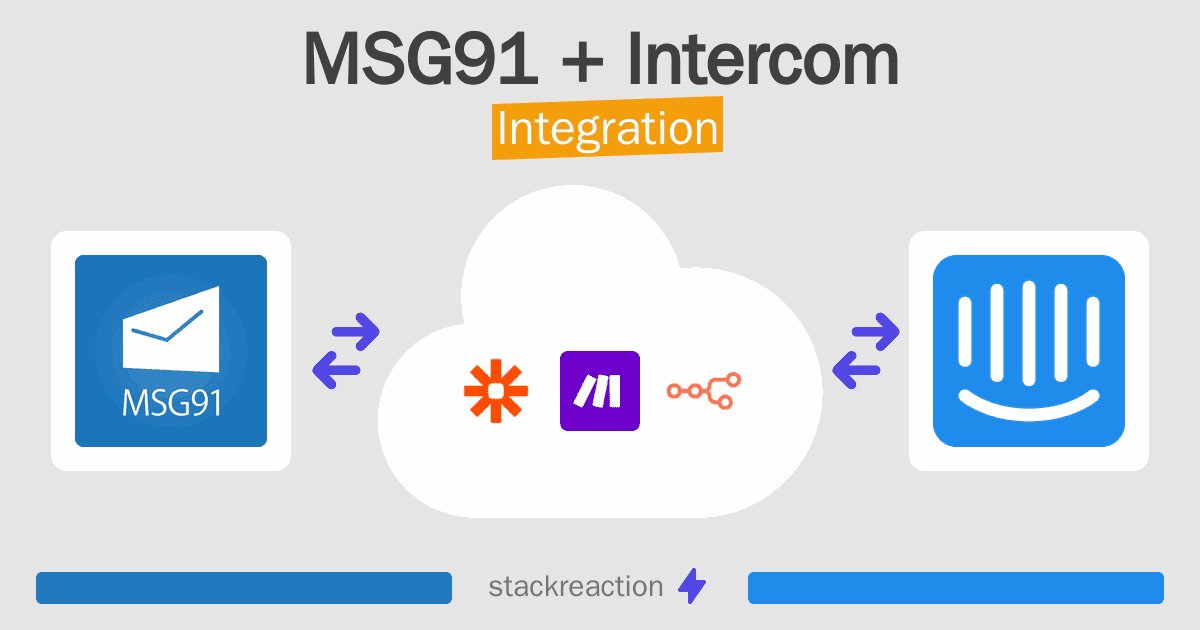 MSG91 + Intercom
Integration

MSG91

stackreaction