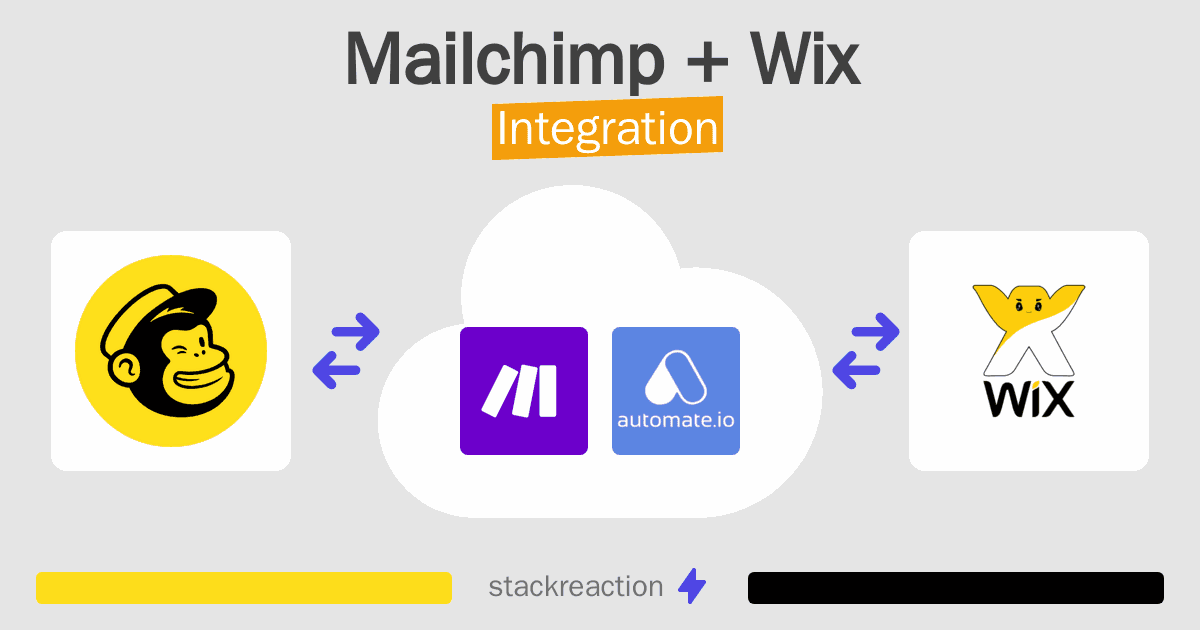 Mailchimp + Wix
Integration

automate.io

WiX

stackreaction