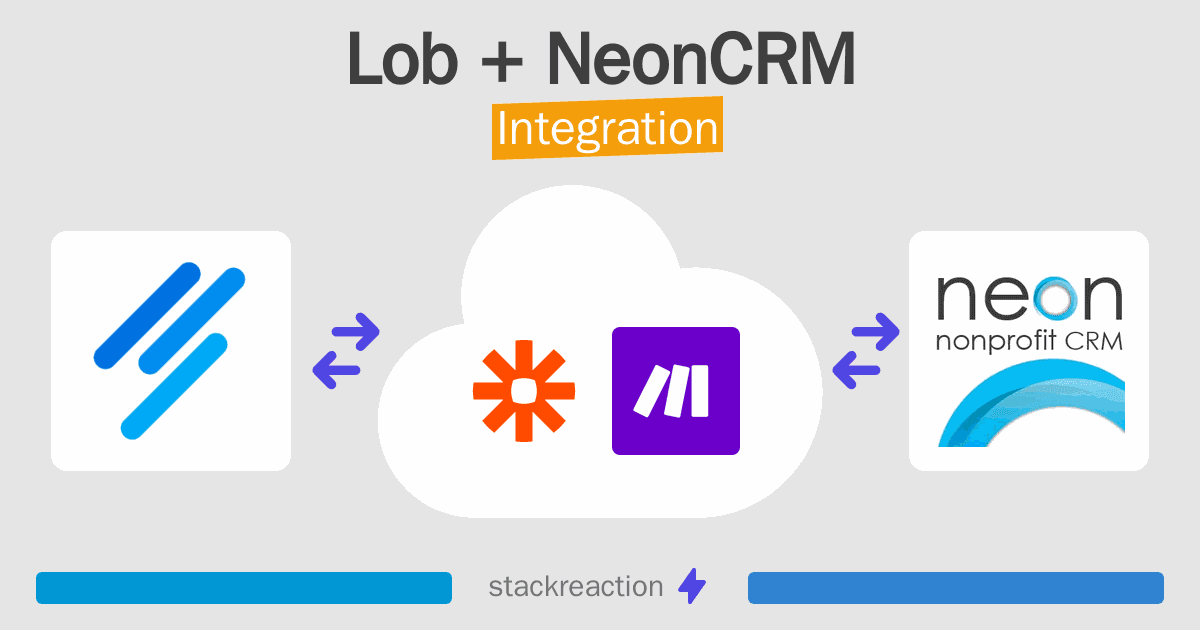 Lob + NeonCRM
Integration

neon
nonprofit CRM

stackreaction