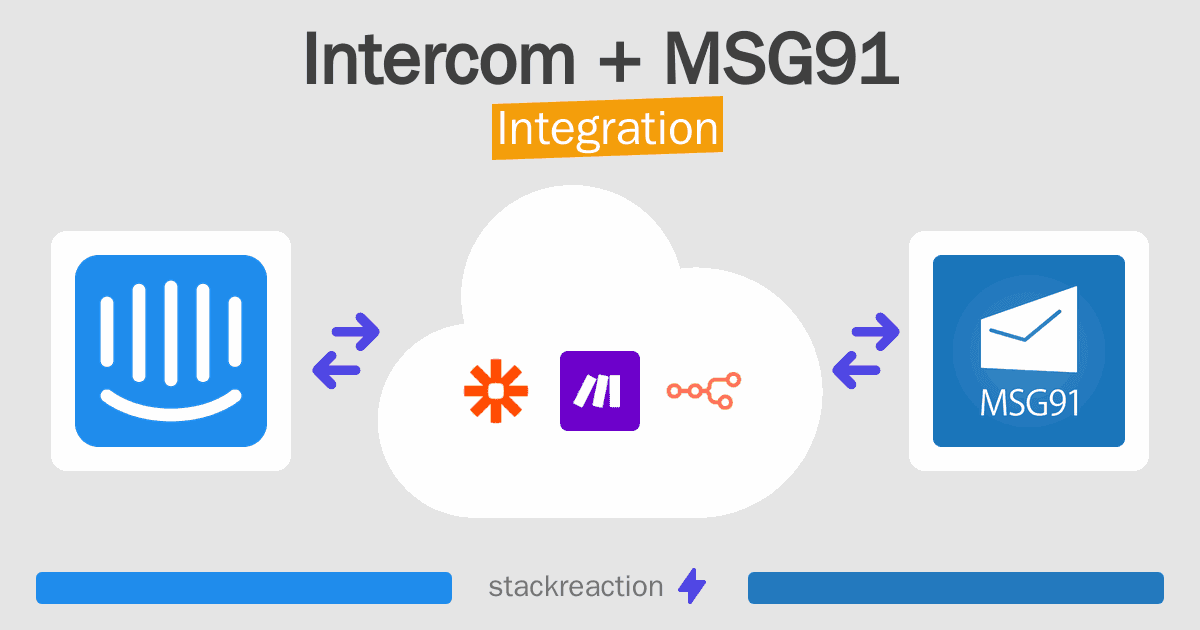 Intercom + MSG91
Integration

MSG91

stackreaction