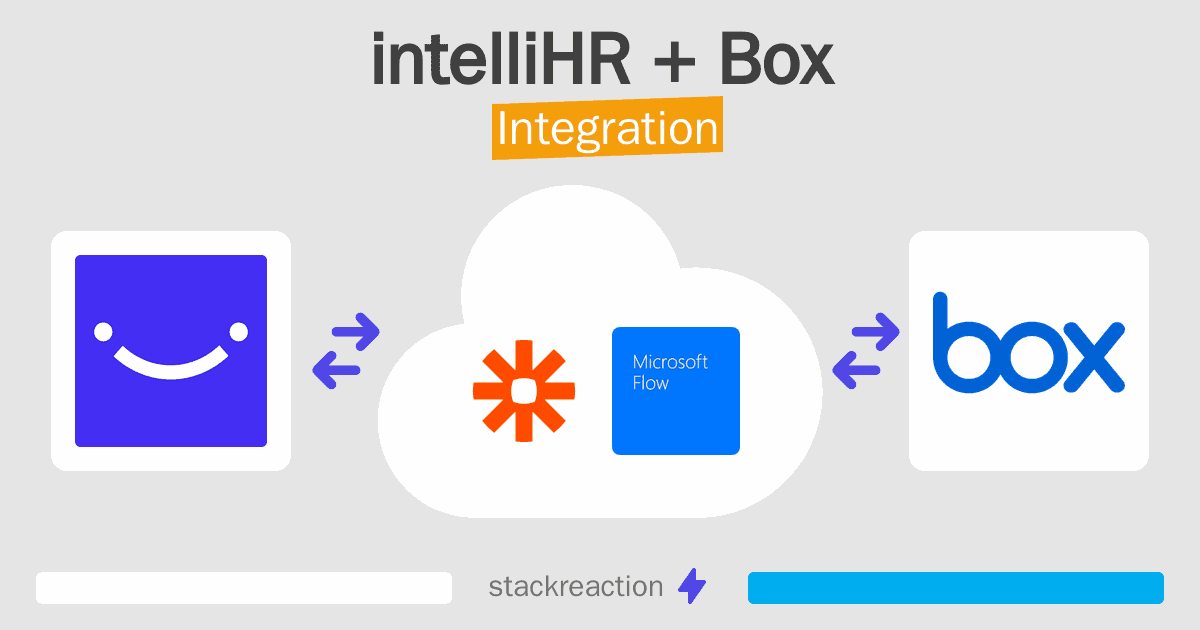 intelliHR + Box
Integration

Microsoft Flow

box

stackreaction