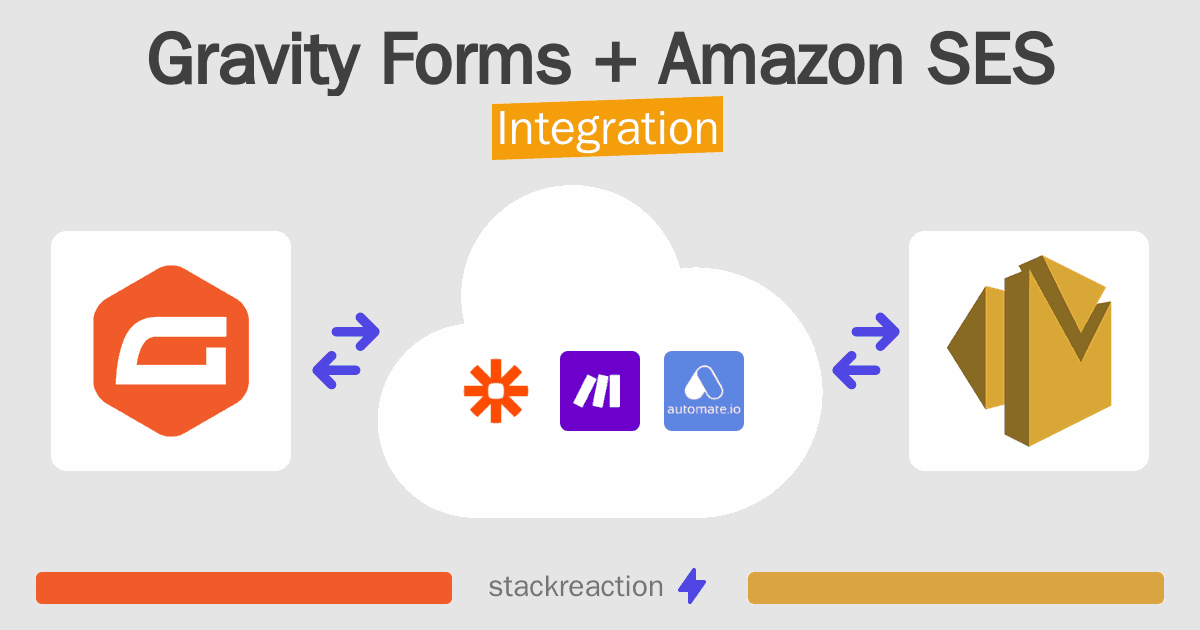 Gravity Forms + Amazon SES

Integration

automate.io

stackreaction