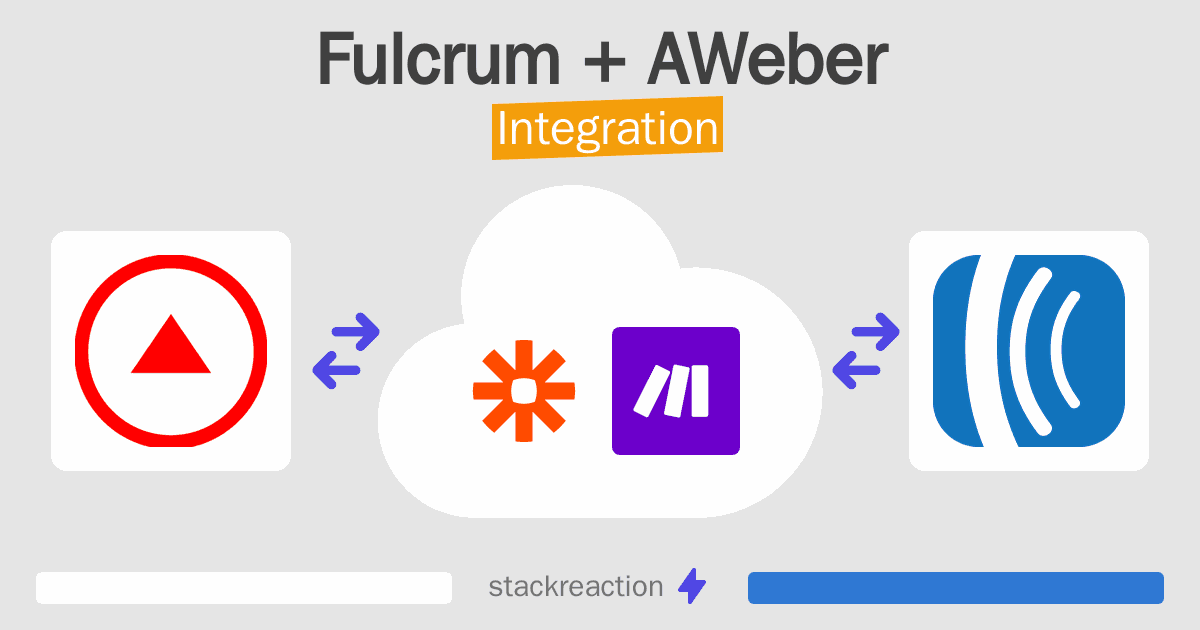 Fulcrum + AWeber
Integration

stackreaction