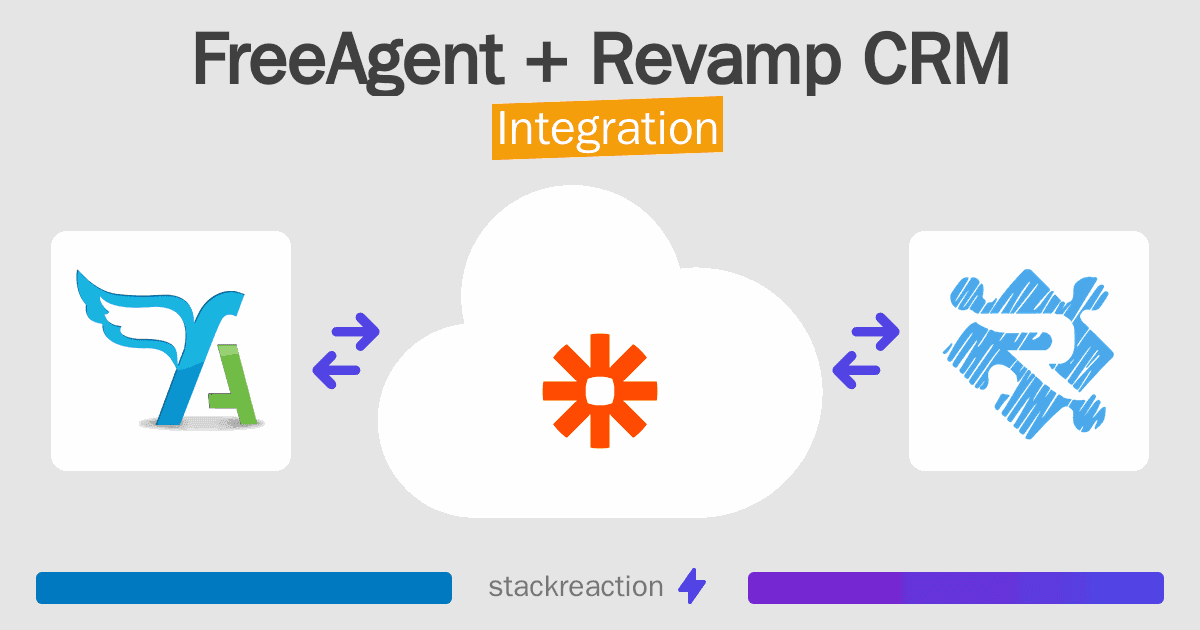 FreeAgent + Revamp CRM
Integration

stackreaction