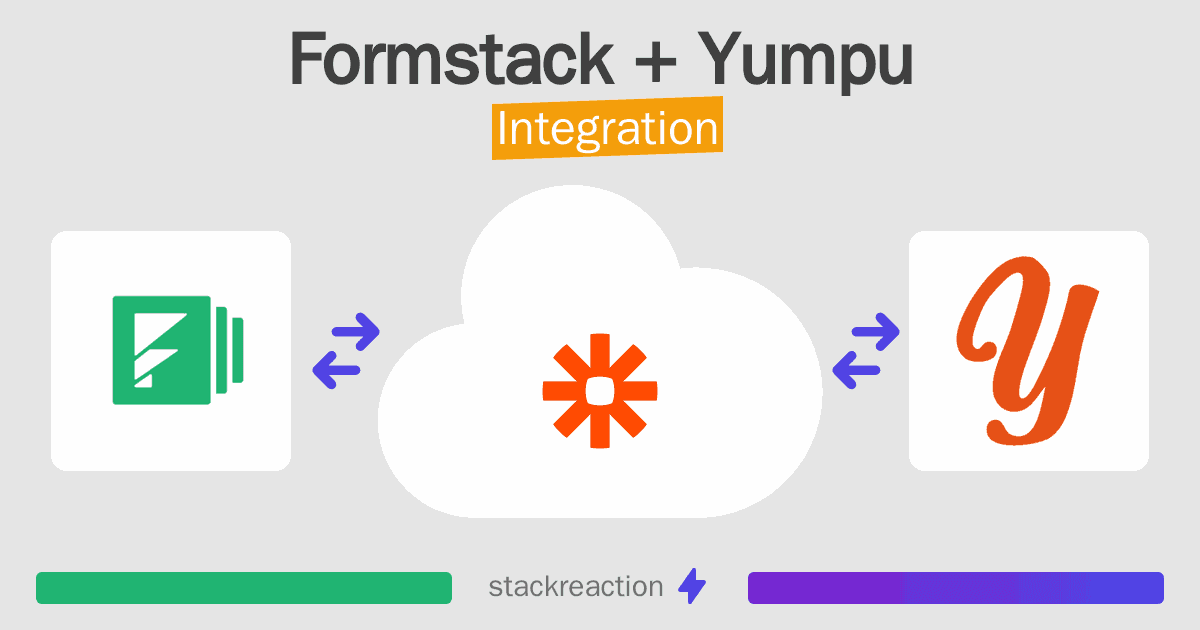 Formstack + Yumpu
Integration

stackreaction