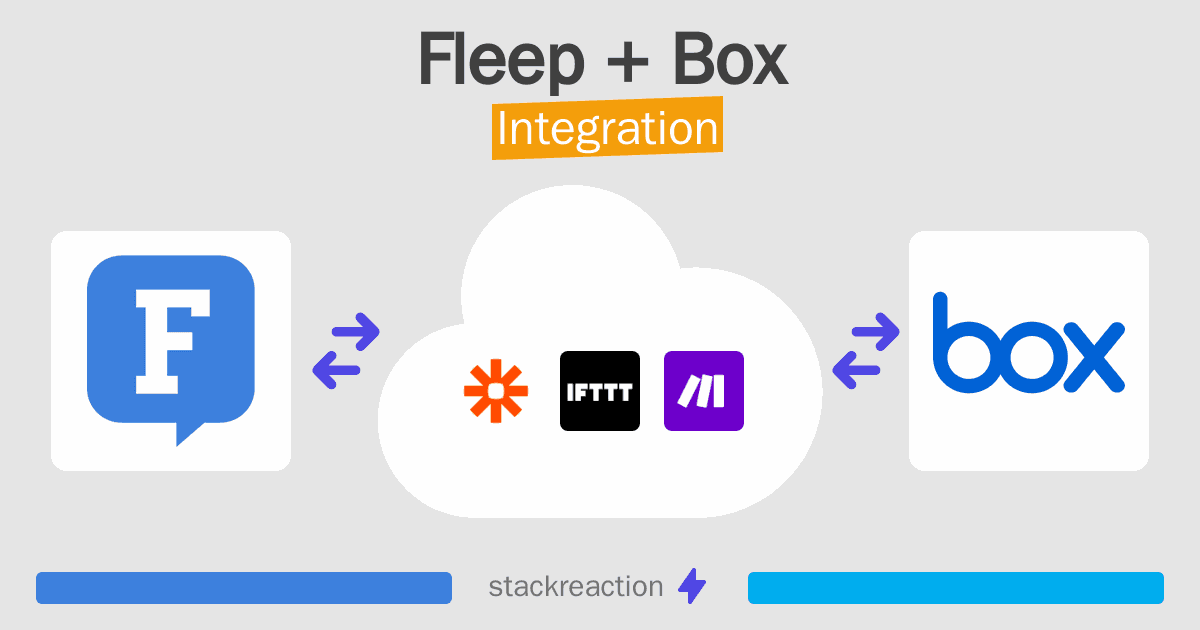 Fleep + Box
Integration

F

IFTTT

box

stackreaction