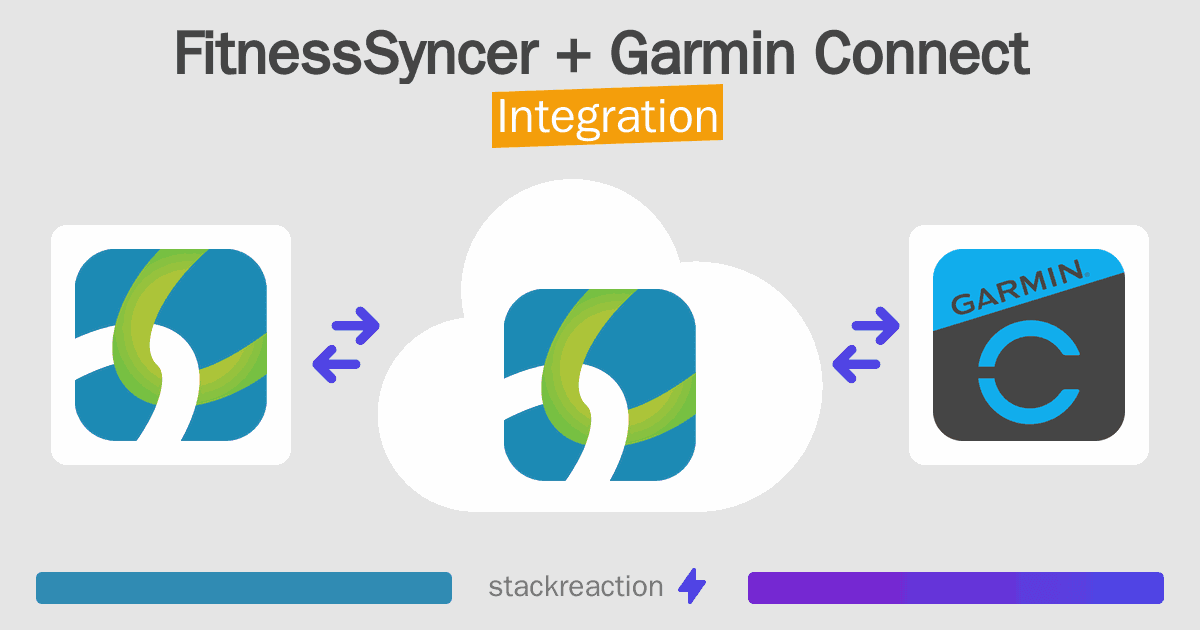 FitnessSyncer + Garmin Connect
Integration

GARMIN

stackreaction