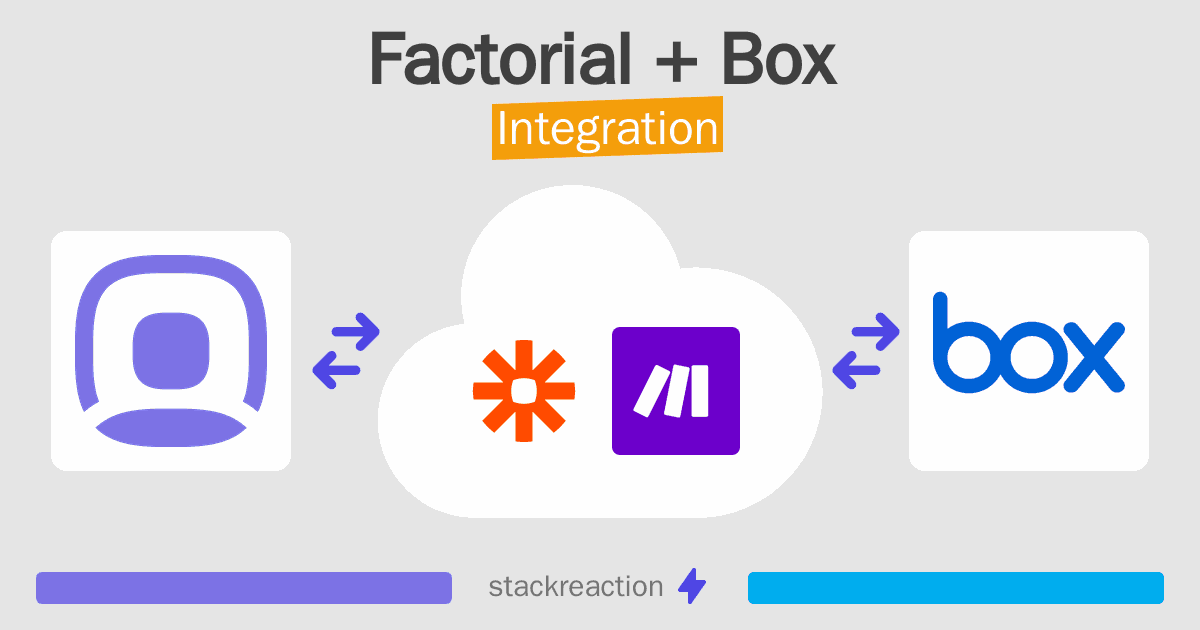 Factorial + Box

Integration

box

stackreaction