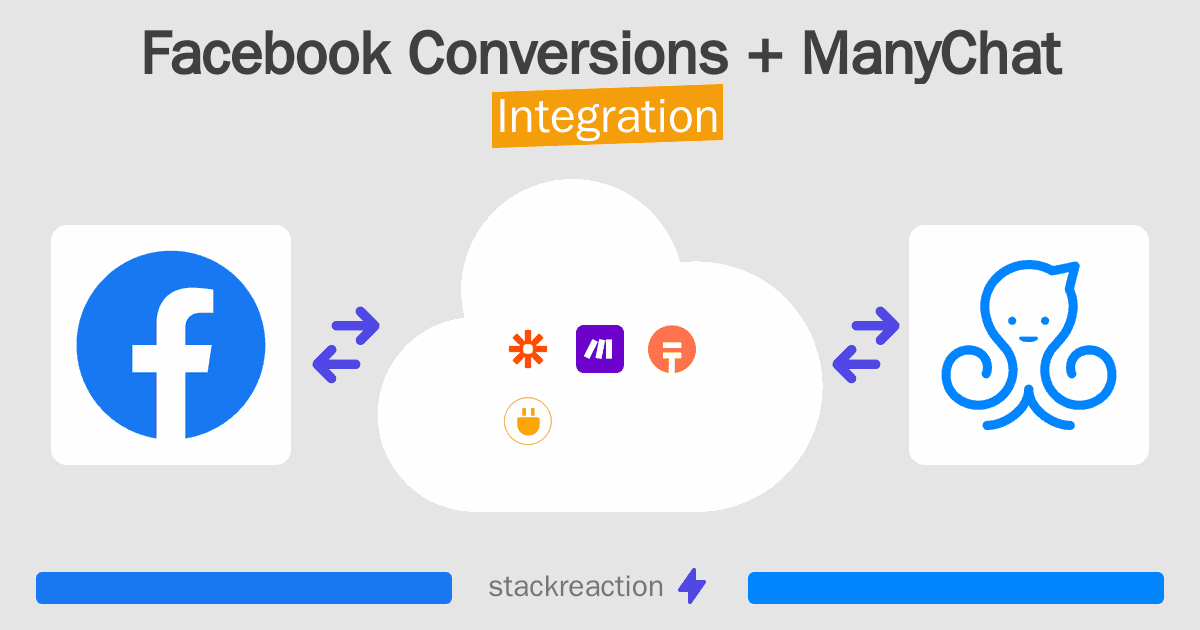 Facebook Conversions + ManyChat
Integration

stackreaction