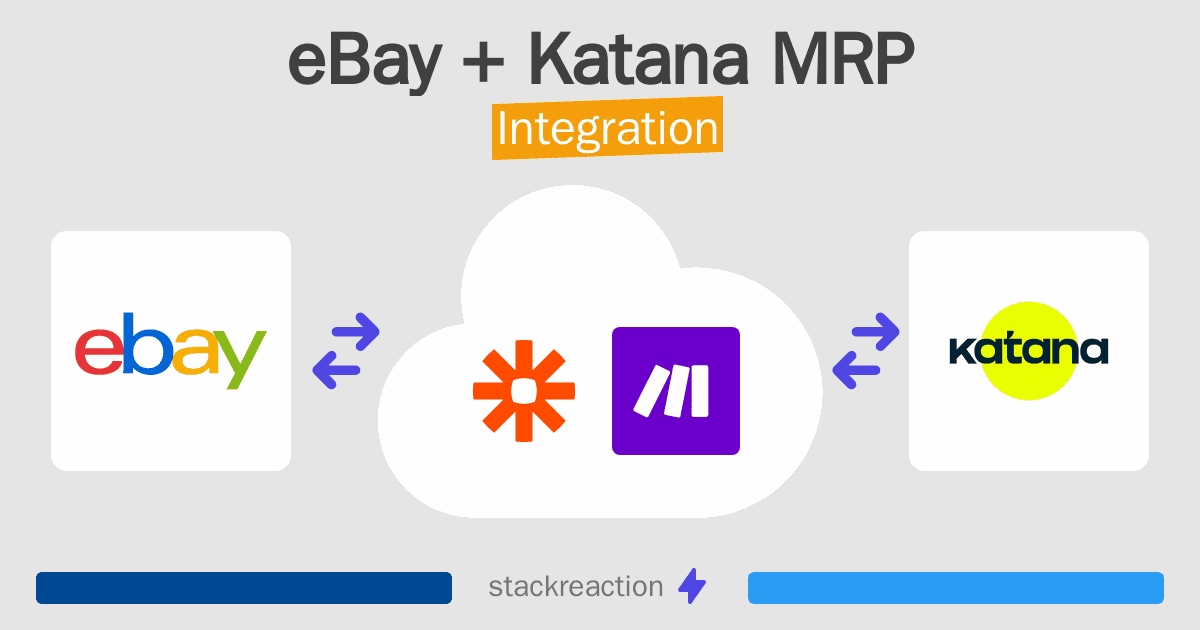 eBay + Katana MRP
Integration

ebay

katana

stackreaction