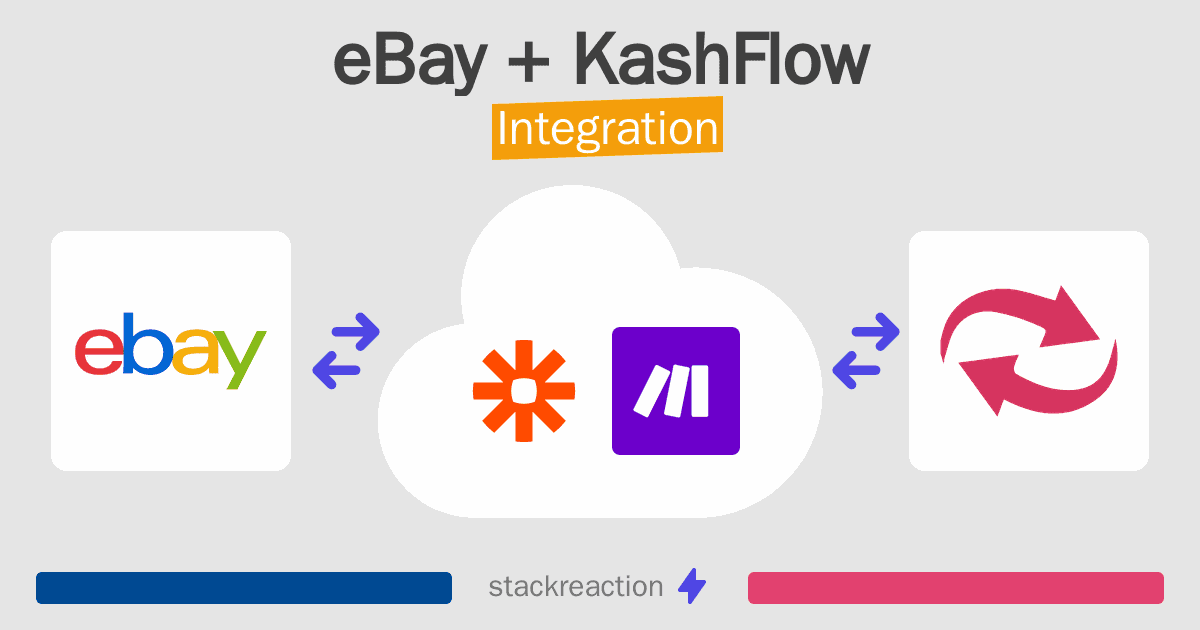 eBay + KashFlow
Integration

ebay

stackreaction