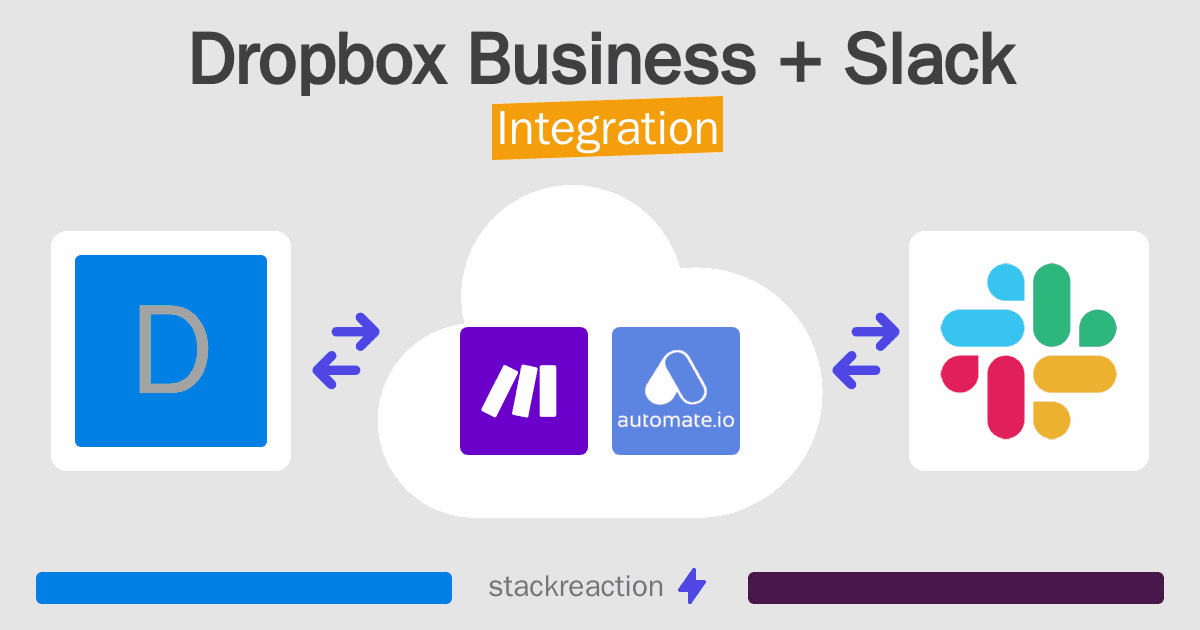 Dropbox Business + Slack

Integration

D

automate.io

stackreaction