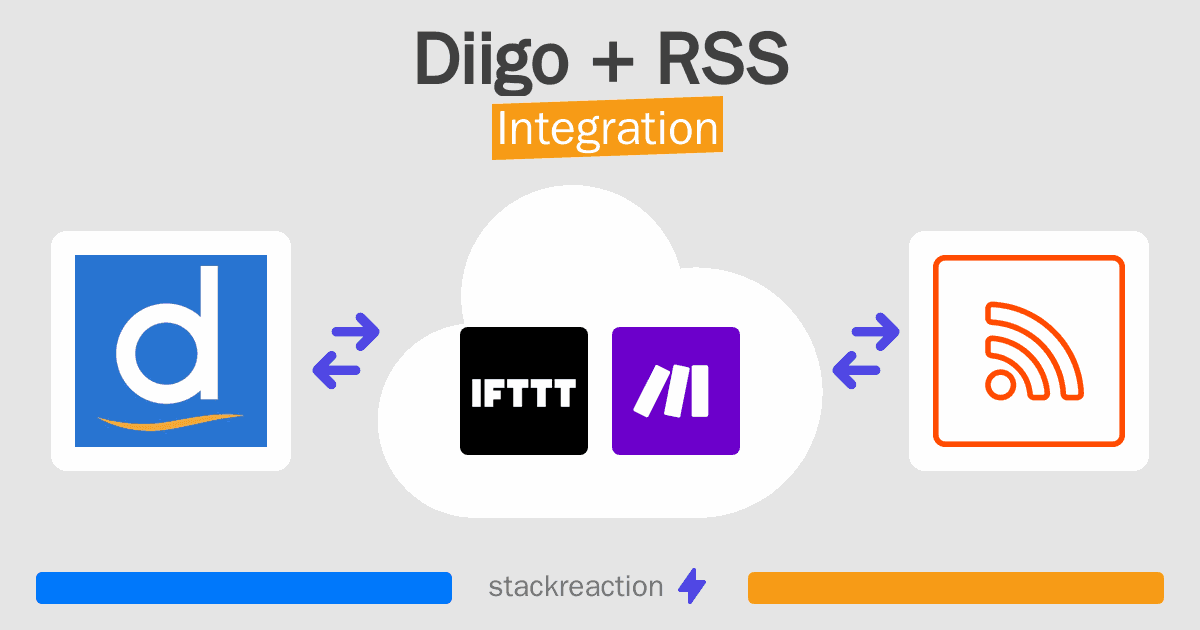 Diigo + RSS
Integration

d

IFTTT

stackreaction