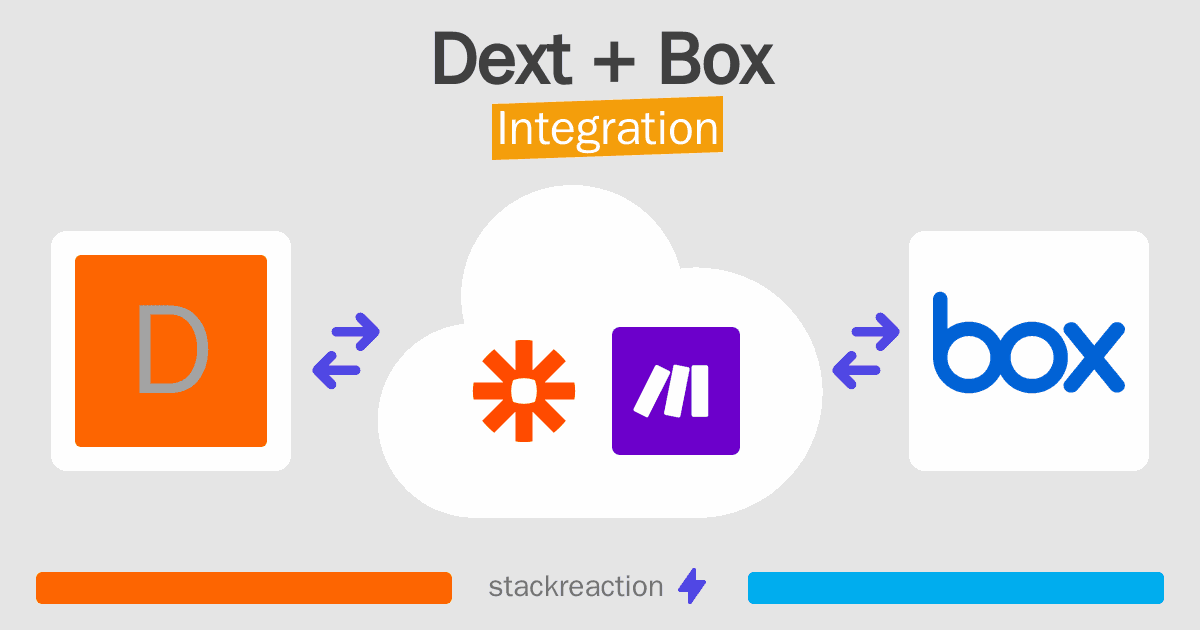 Dext + Box
Integration

D

box

stackreaction