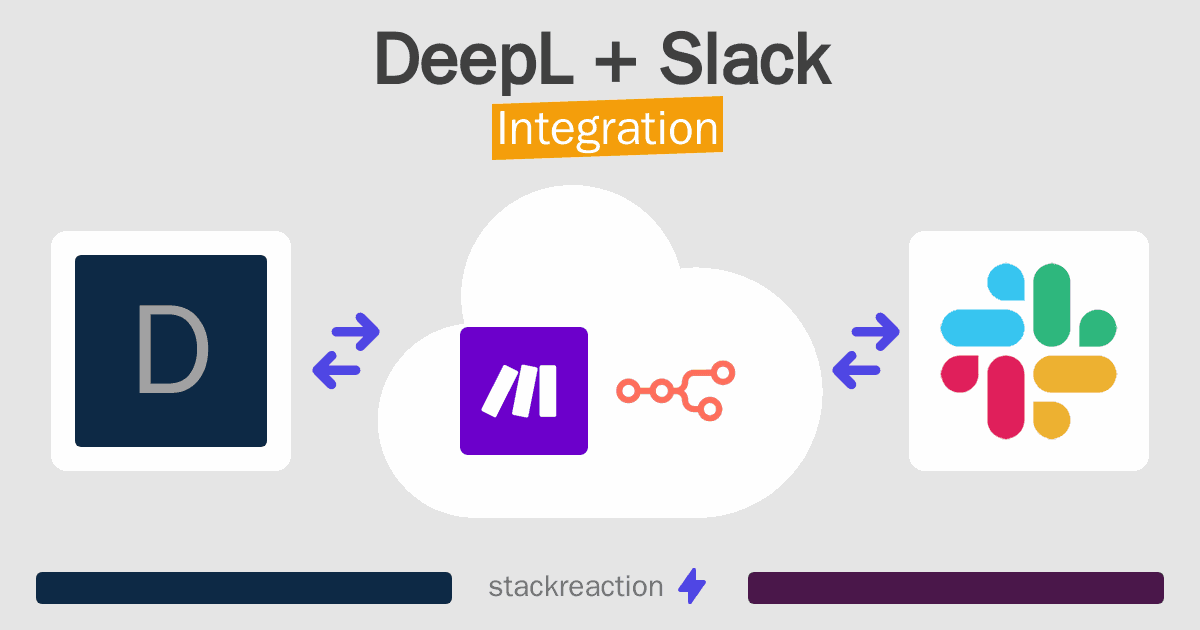 DeepL + Slack
Integration

D

stackreaction