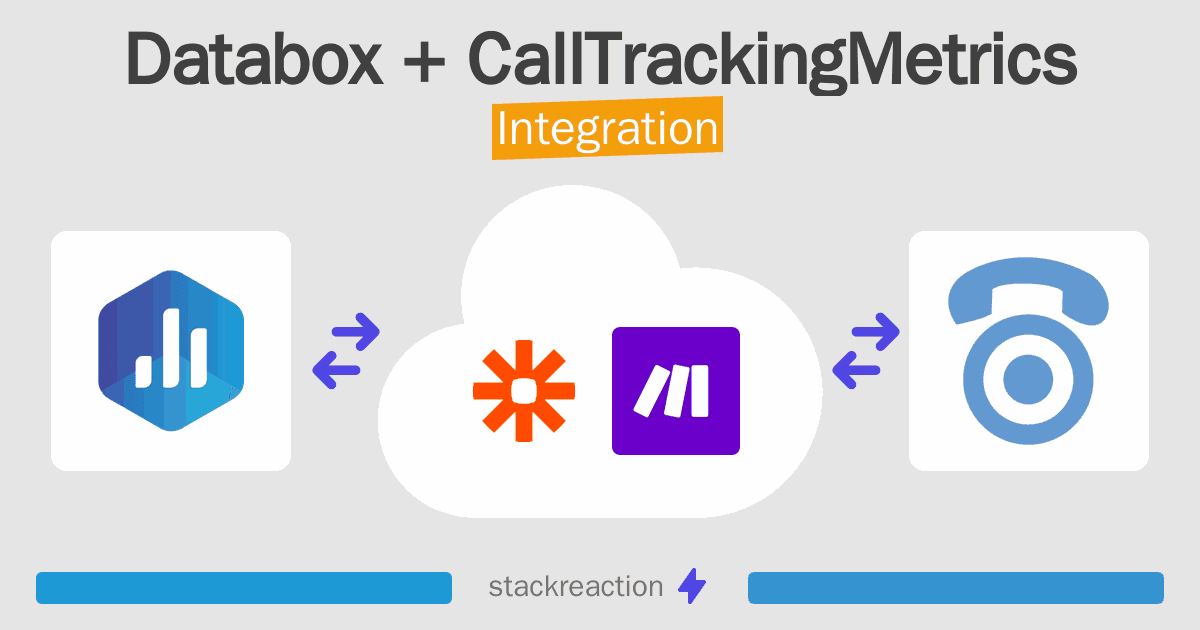 Databox + CallTrackingMetrics
Integration

stackreaction