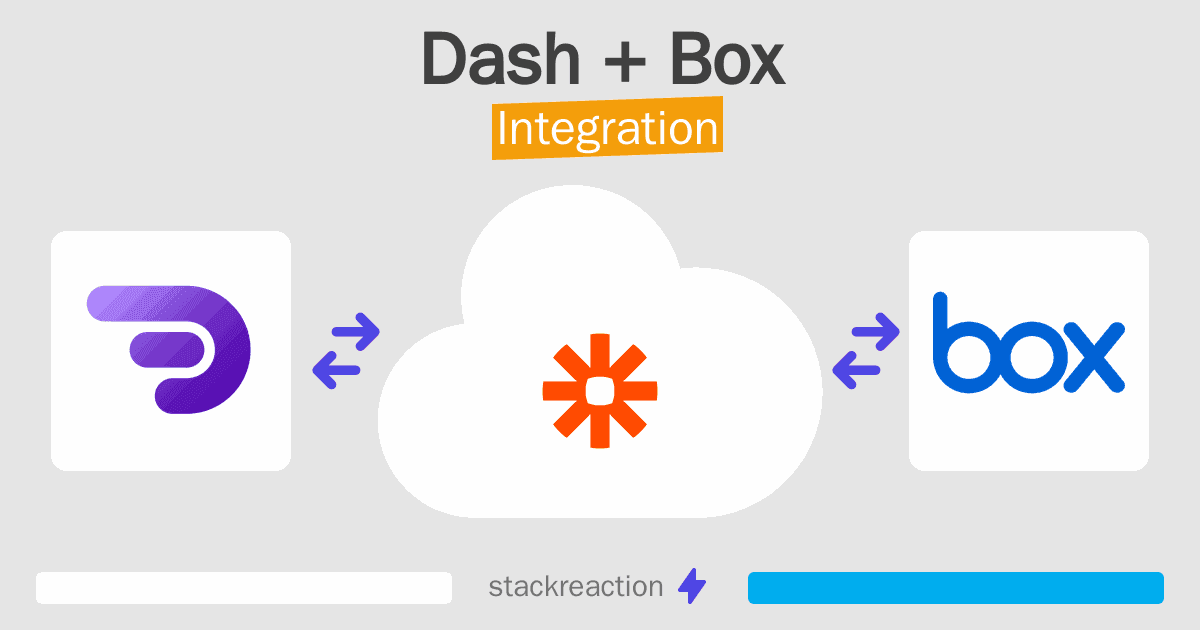 Dash + Box
Integration

box

stackreaction