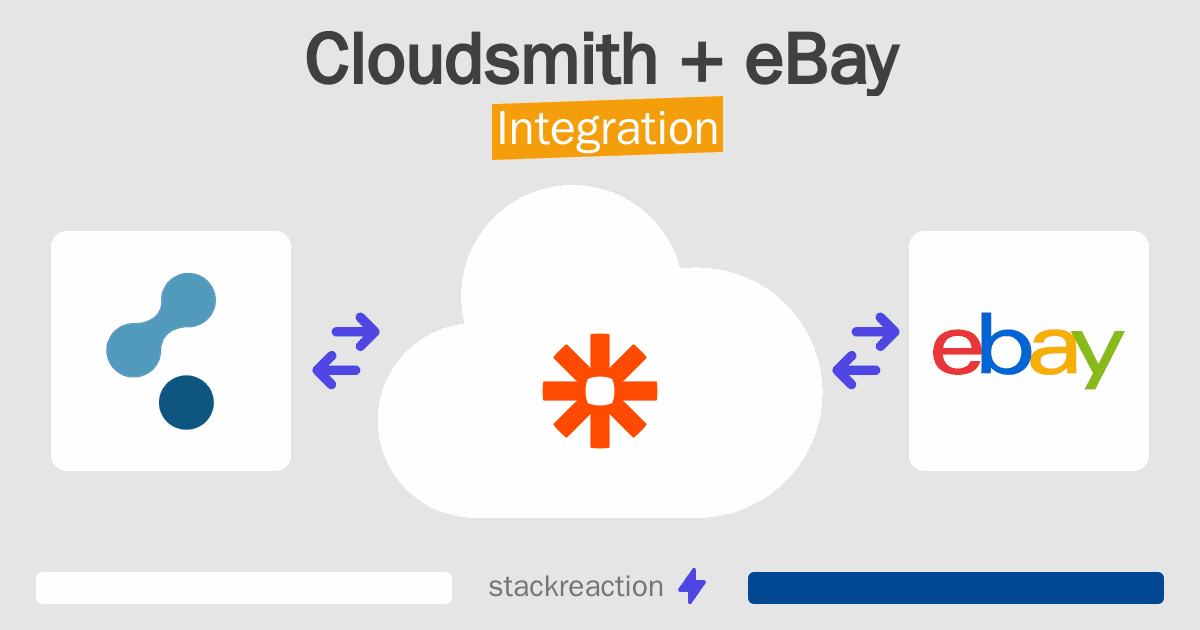 Cloudsmith + eBay
Integration

ebay

stackreaction