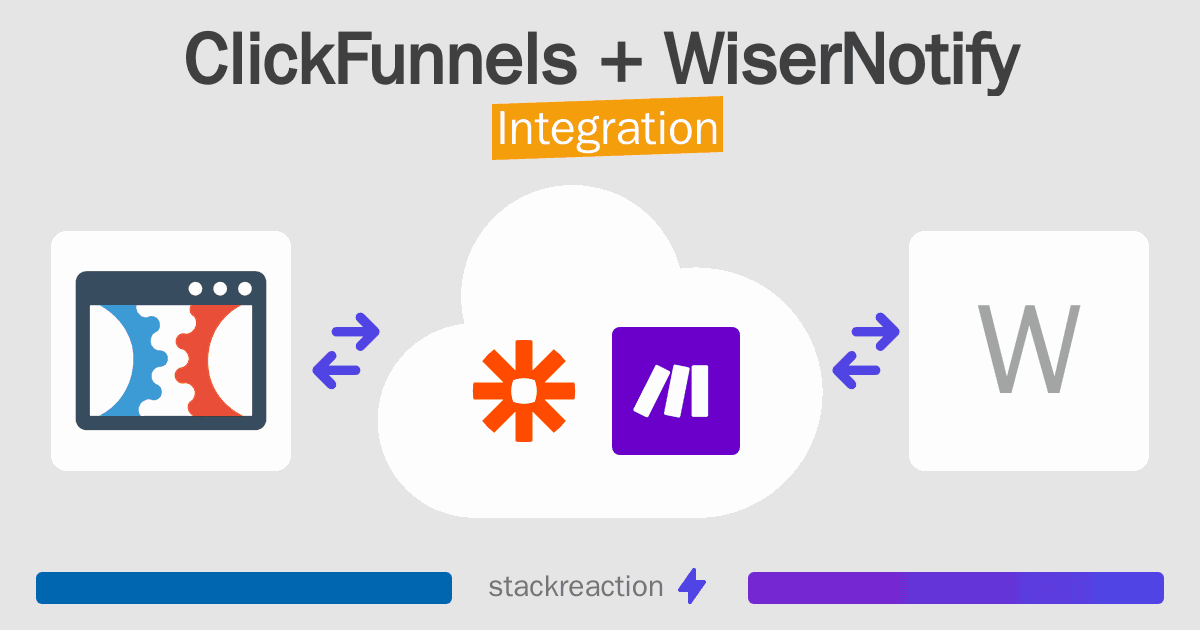 ClickFunnels + WiserNotify
Integration

W

stackreaction