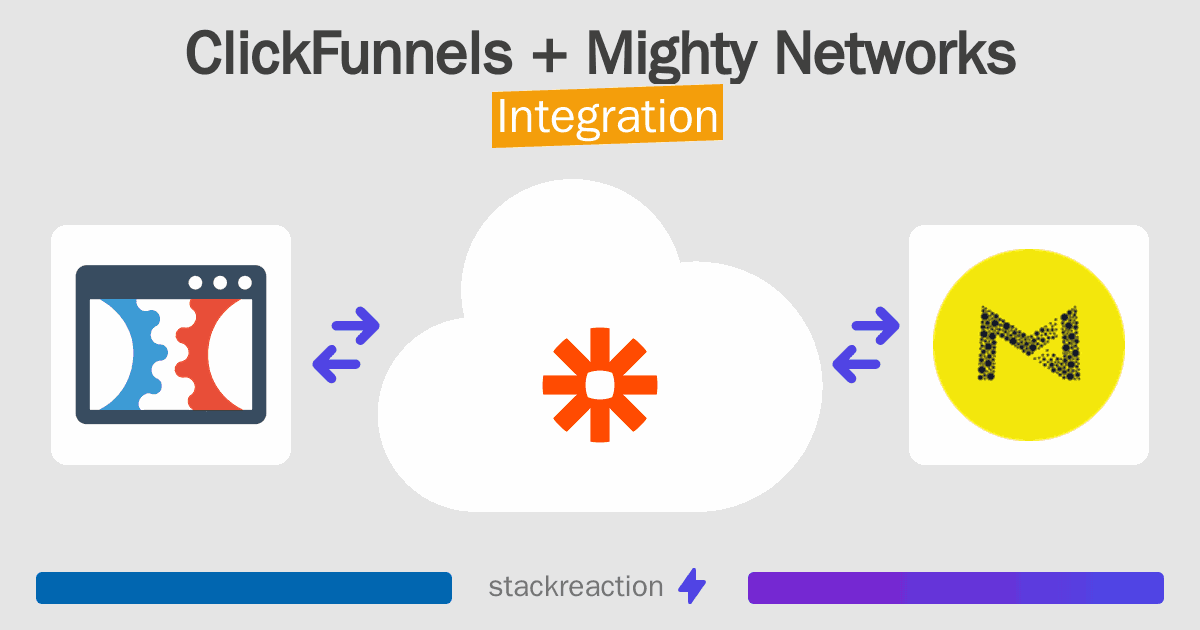 ClickFunnels + Mighty Networks
Integration

stackreaction