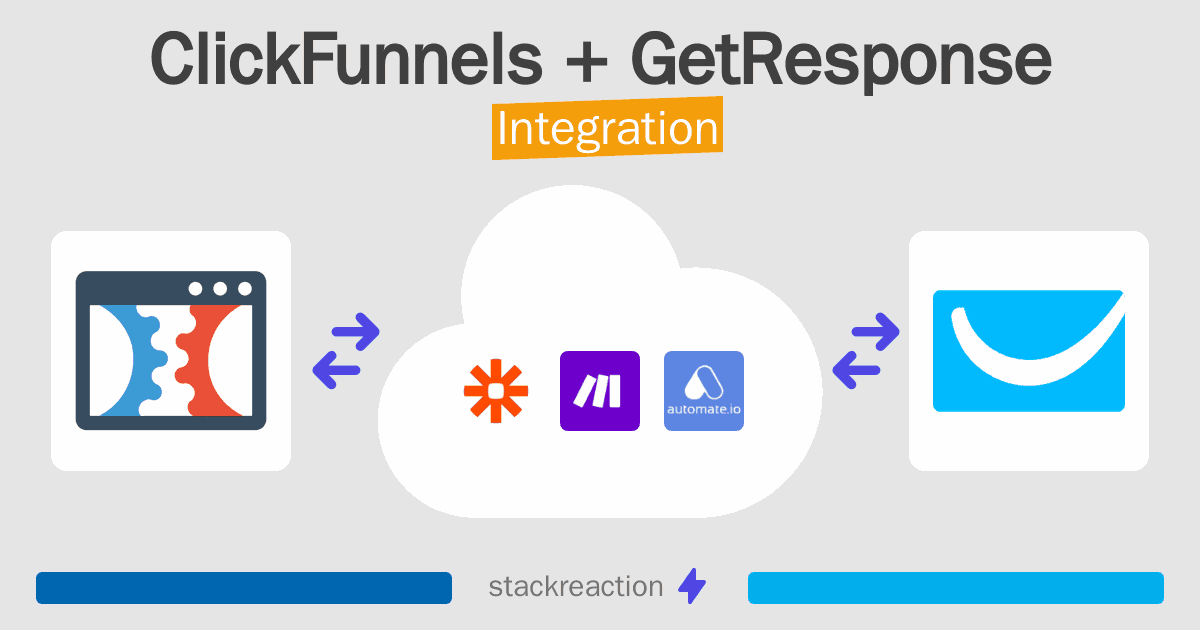 ClickFunnels + GetResponse
Integration

automate.io

stackreaction