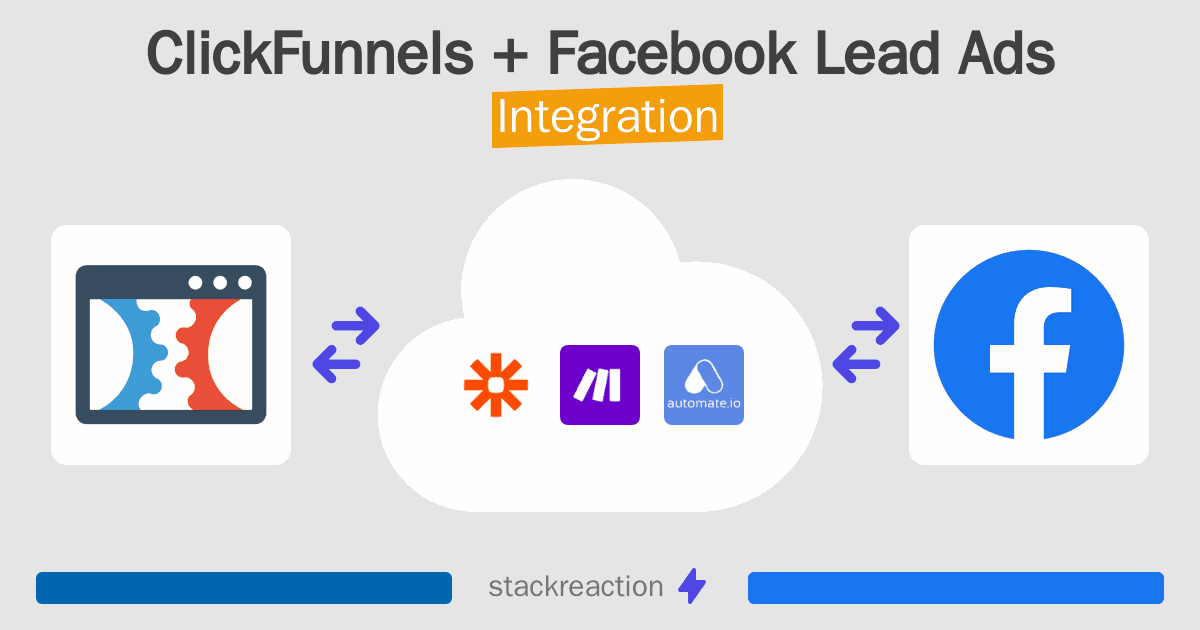 ClickFunnels + Facebook Lead Ads
Integration

automate.io

stackreaction