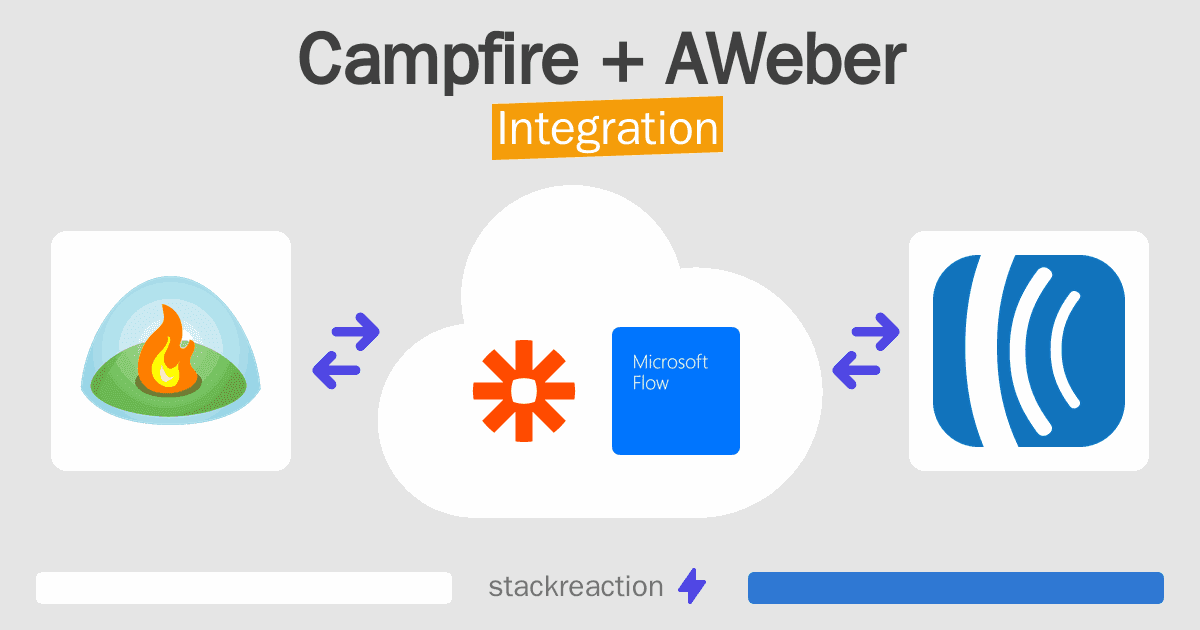 Campfire + AWeber
Integration

Microsoft Flow

stackreaction