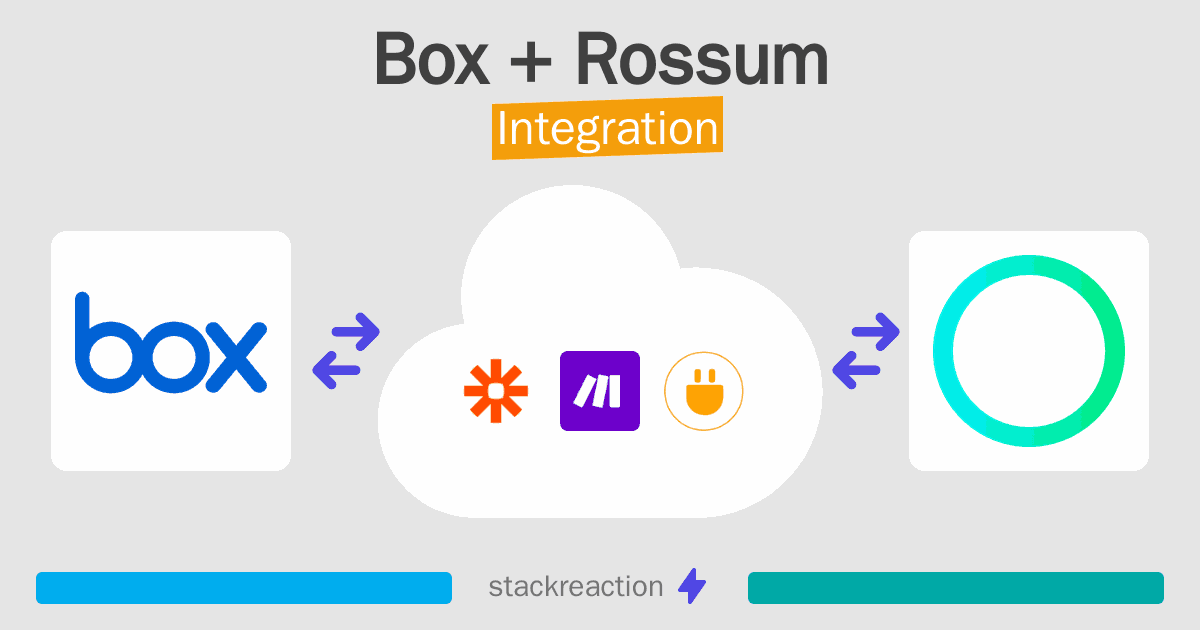 Box + Rossum
Integration

box

stackreaction