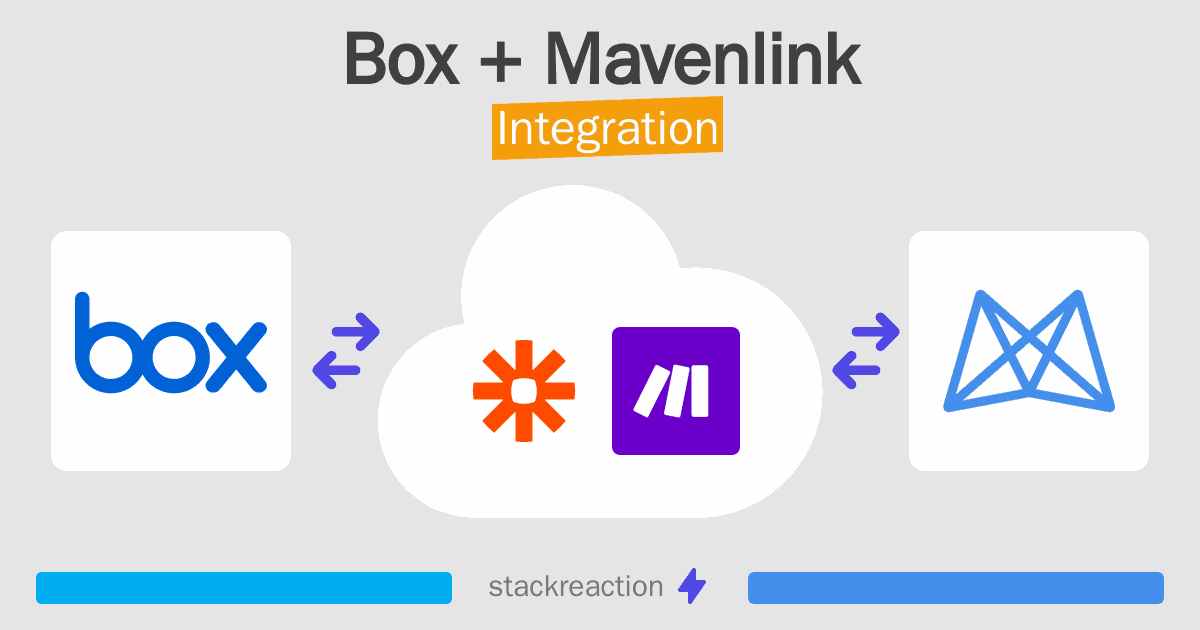 Box + Mavenlink
Integration

box

stackreaction